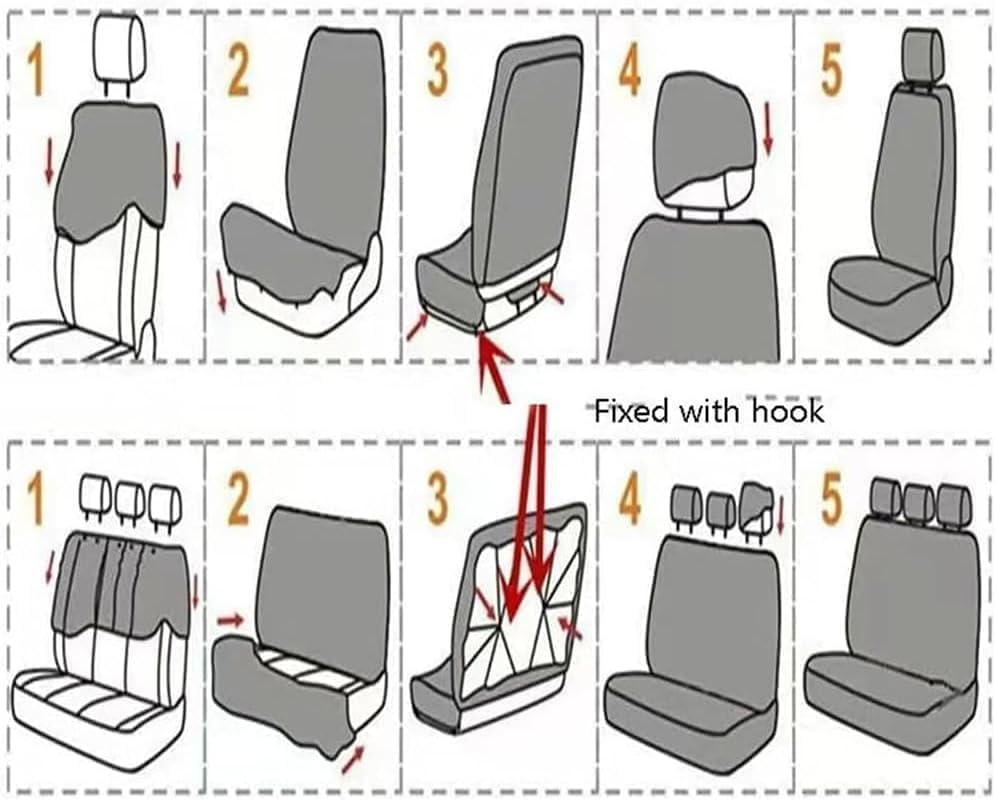 1
2
3
4
5

Fixed with hook

1
2
3
4
5