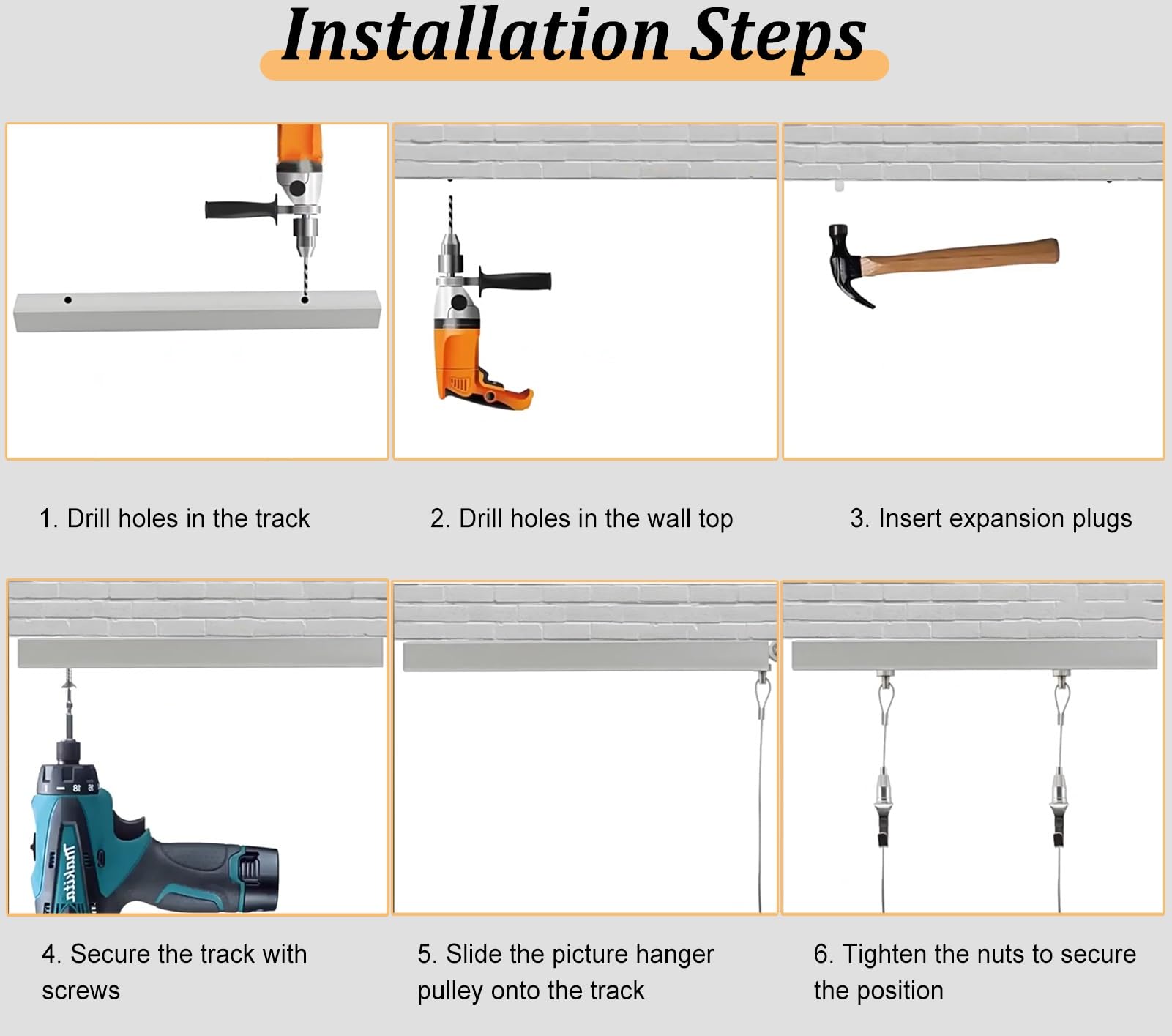 Installation Steps

1. Drill holes in the track

2. Drill holes in the wall top

3. Insert expansion plugs

4. Secure the track with screws

5. Slide the picture hanger pulley onto the track

6. Tighten the nuts to secure the position