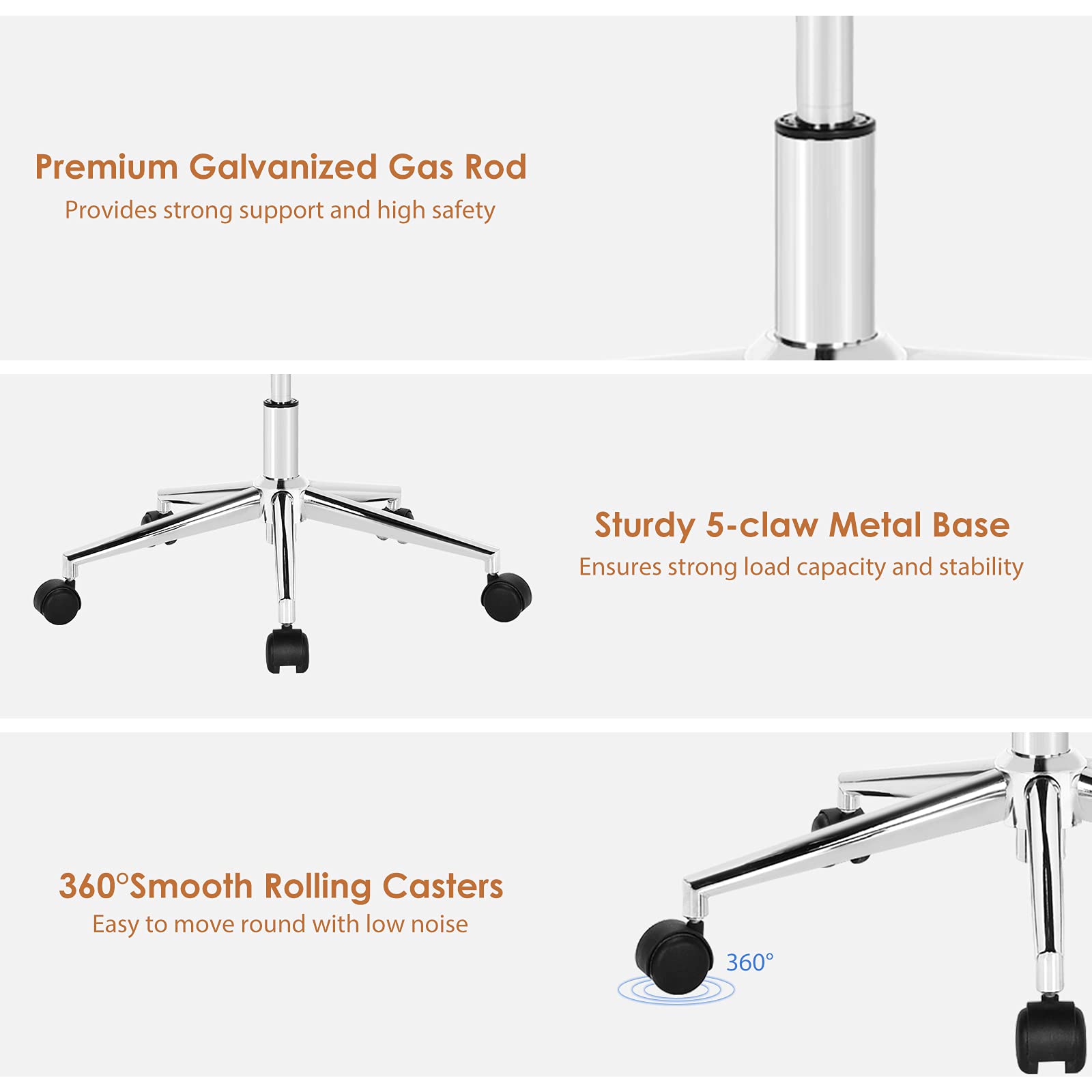 Premium Galvanized Gas Rod
Provides strong support and high safety

Sturdy 5-claw Metal Base
Ensures strong load capacity and stability

360°Smooth Rolling Casters
Easy to move round with low noise

360°