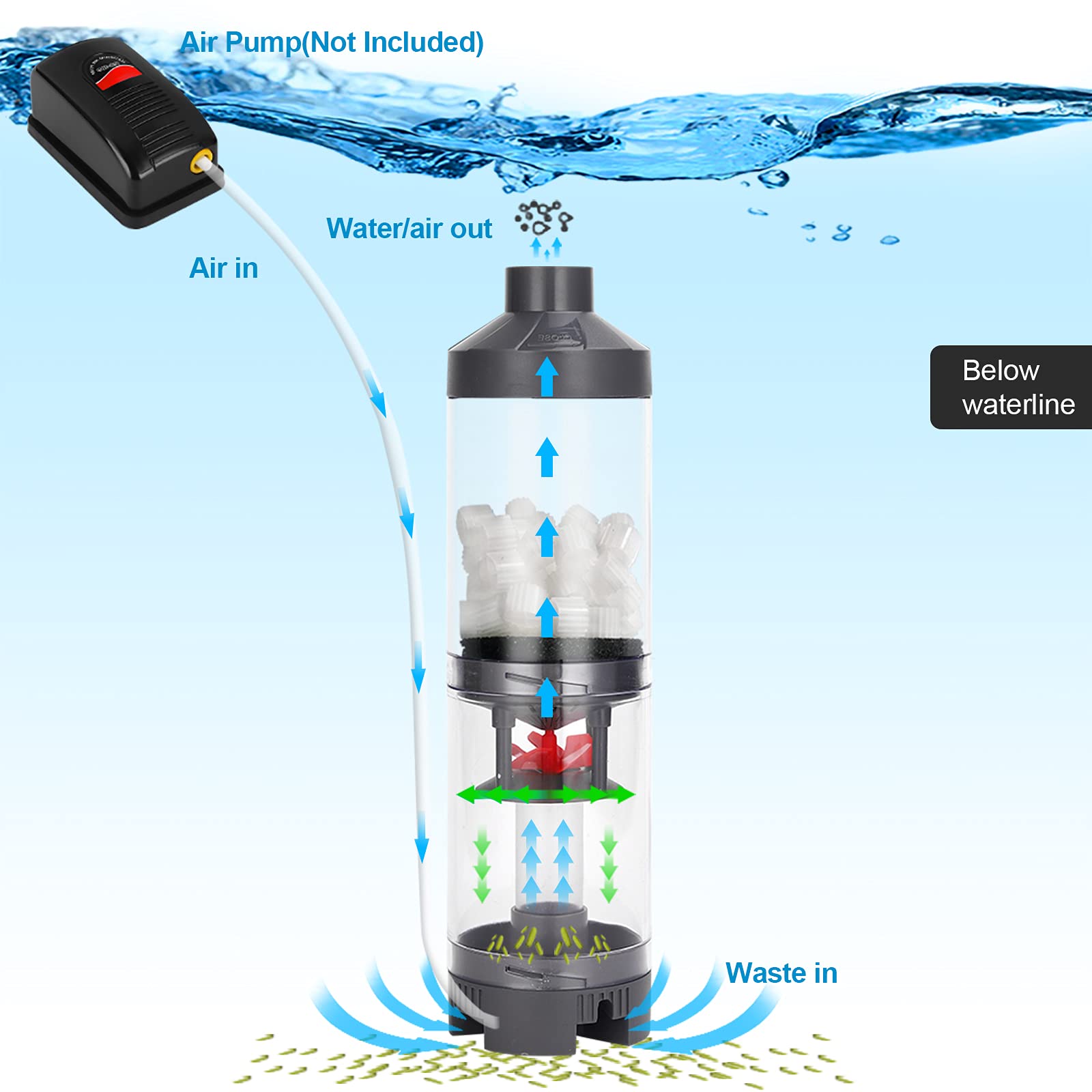 Air Pump(Not Included)

Water/air out

Air in

Below waterline

Waste in