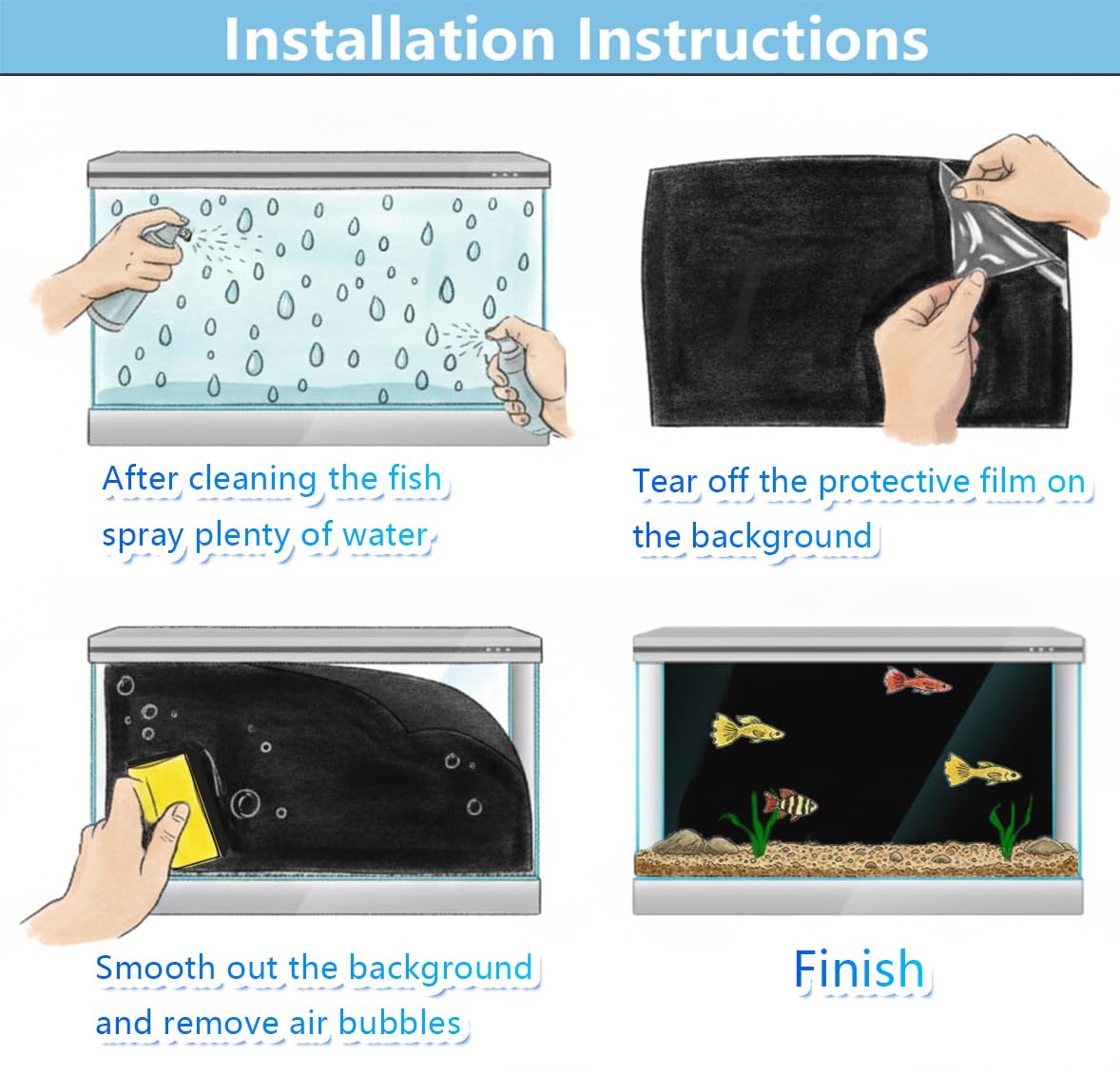 Installation Instructions

After cleaning the fish spray plenty of water

Tear off the protective film on the background

Smooth out the background and remove air bubbles

Finish