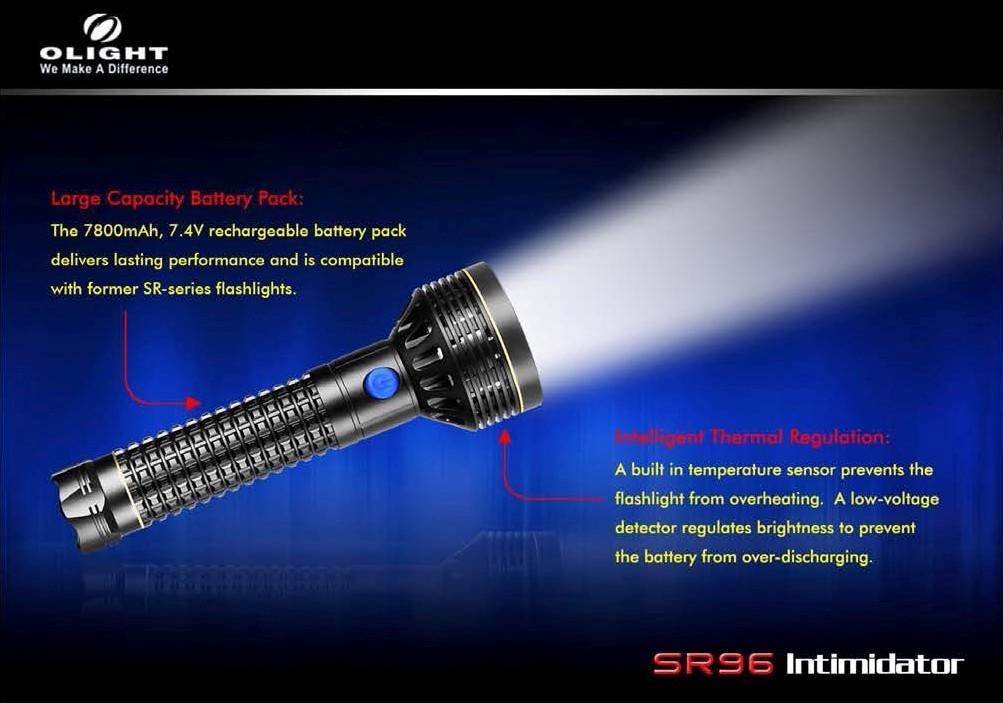 OLIGHT
We Make A Difference

Large Capacity Battery Pack:
The 7800mAh, 7.4V rechargeable battery pack delivers lasting performance and is compatible with former SR-series flashlights.

Intelligent Thermal Regulation:
A built in temperature sensor prevents the flashlight from overheating. A low-voltage detector regulates brightness to prevent the battery from over-discharging.

SR96 Intimidator