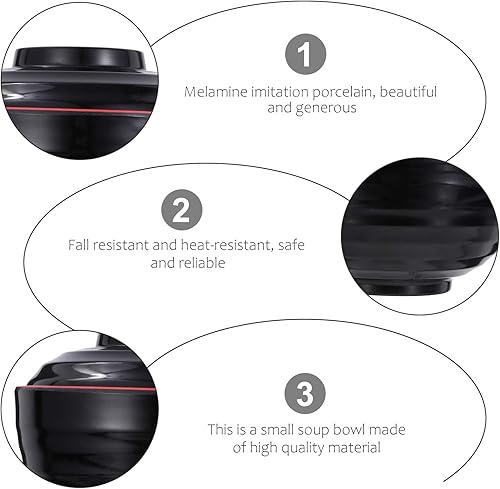 1

Melamine imitation porcelain, beautiful and generous

2

Fall resistant and heat-resistant, safe and reliable

3

This is a small soup bowl made of high quality material