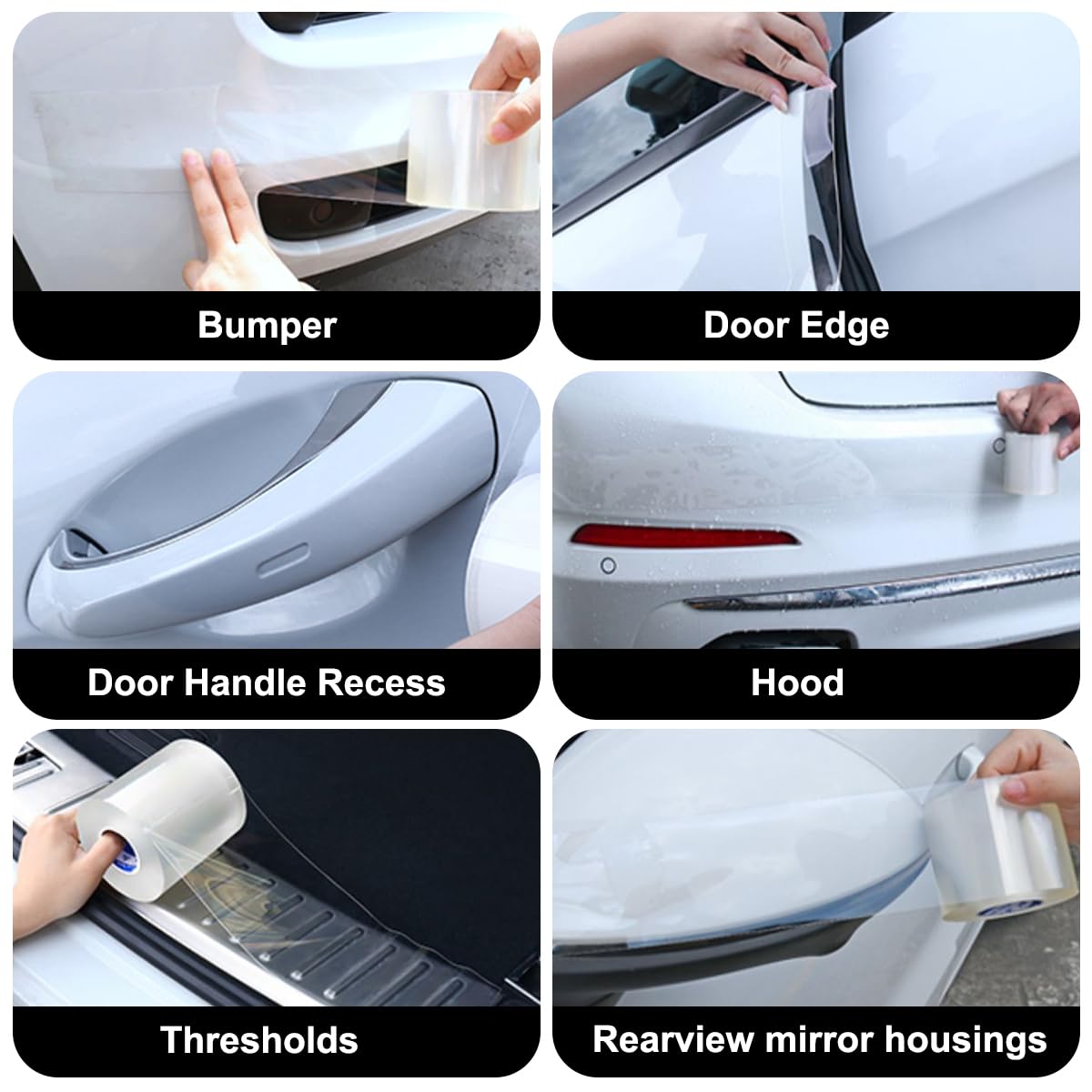 Bumper

Door Edge

Door Handle Recess

Hood

Thresholds

Rearview mirror housings