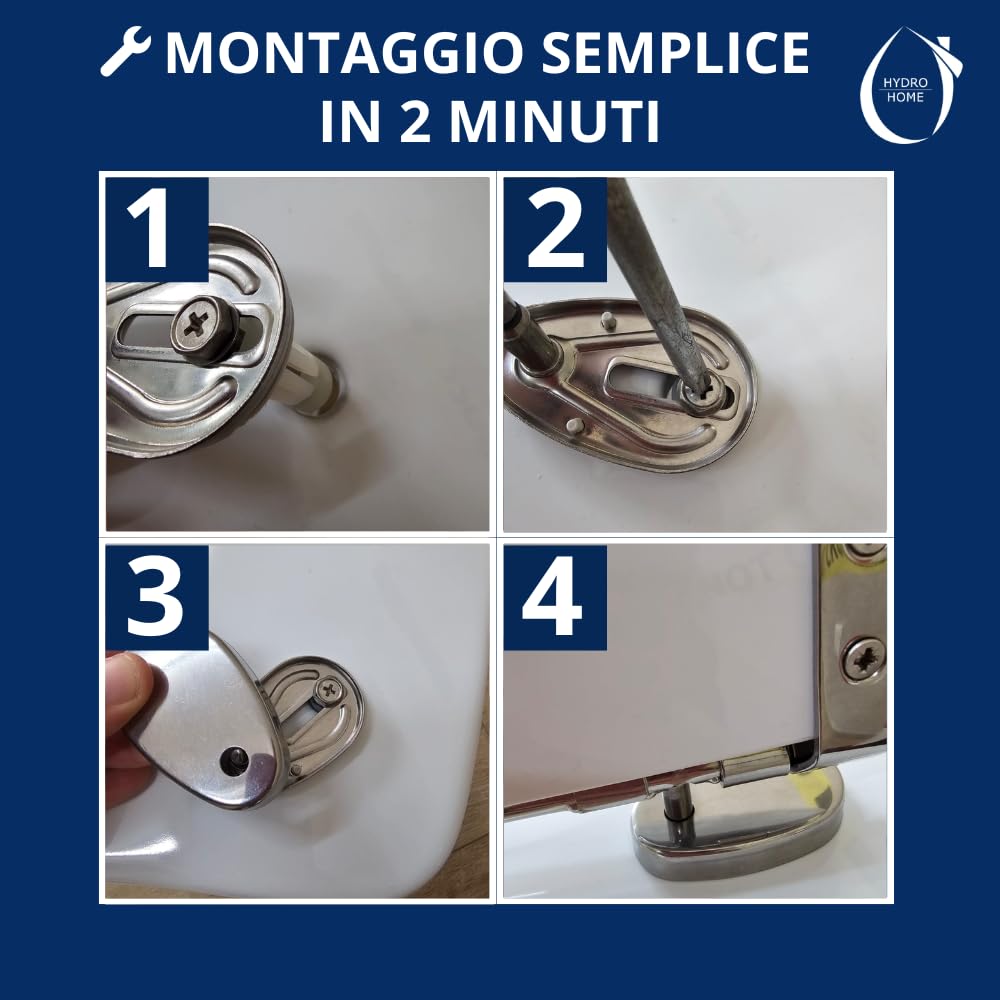 MONTAGGIO SEMPLICE IN 2 MINUTI

HYDRO HOME

1

2

3

4