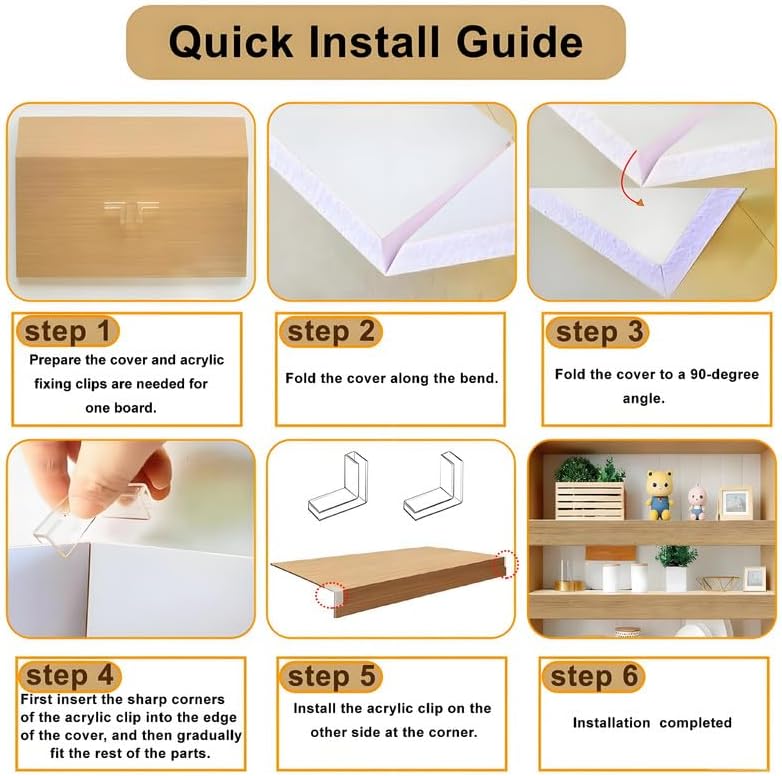 Quick Install Guide

step 1
Prepare the cover and acrylic fixing clips are needed for one board.

step 2
Fold the cover along the bend.

step 3
Fold the cover to a 90-degree angle.

step 4
First insert the sharp corners of the acrylic clip into the edge of the cover, and then gradually fit the rest of the parts.

step 5
Install the acrylic clip on the other side at the corner.

step 6
Installation completed