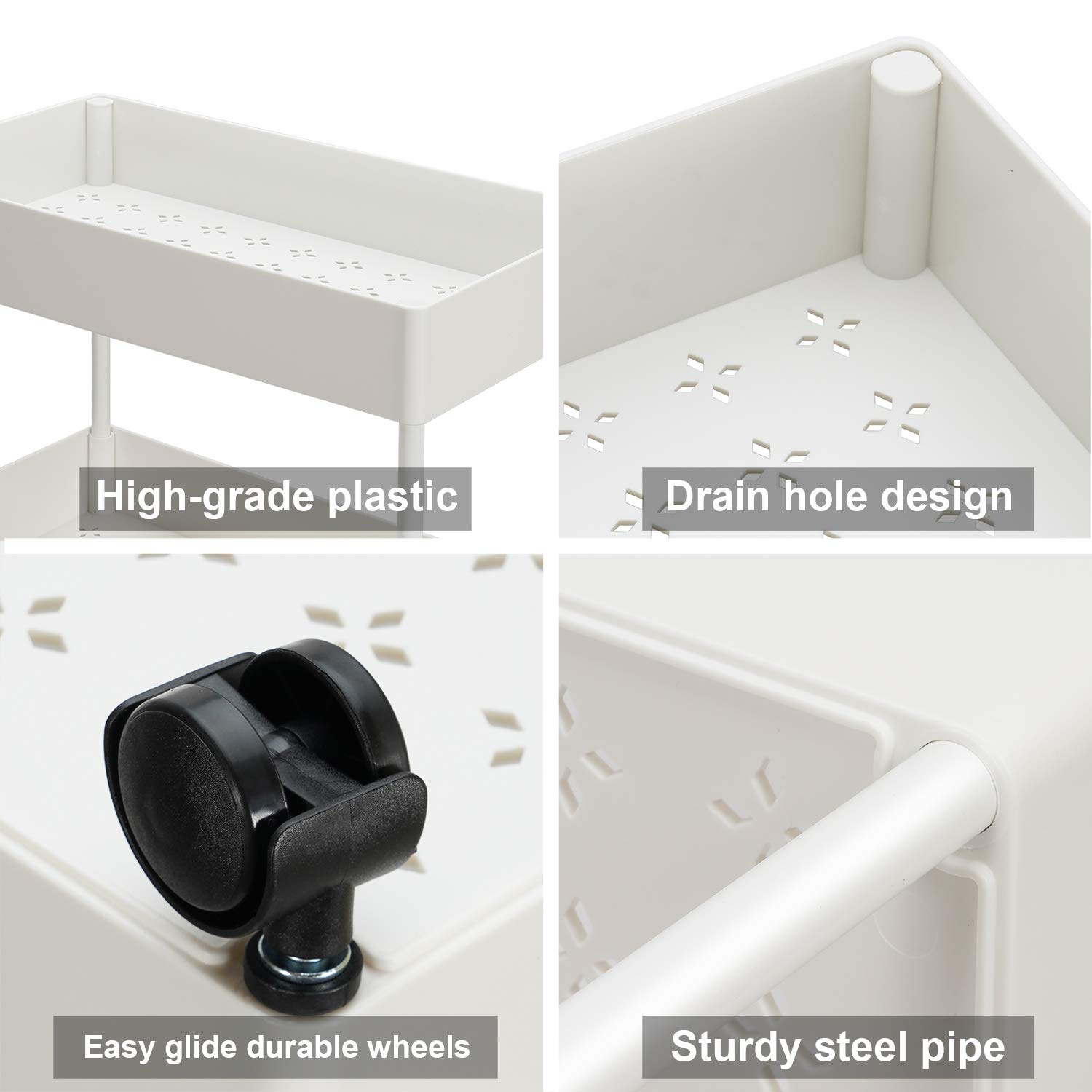 High-grade plastic

Drain hole design

Easy glide durable wheels

Sturdy steel pipe