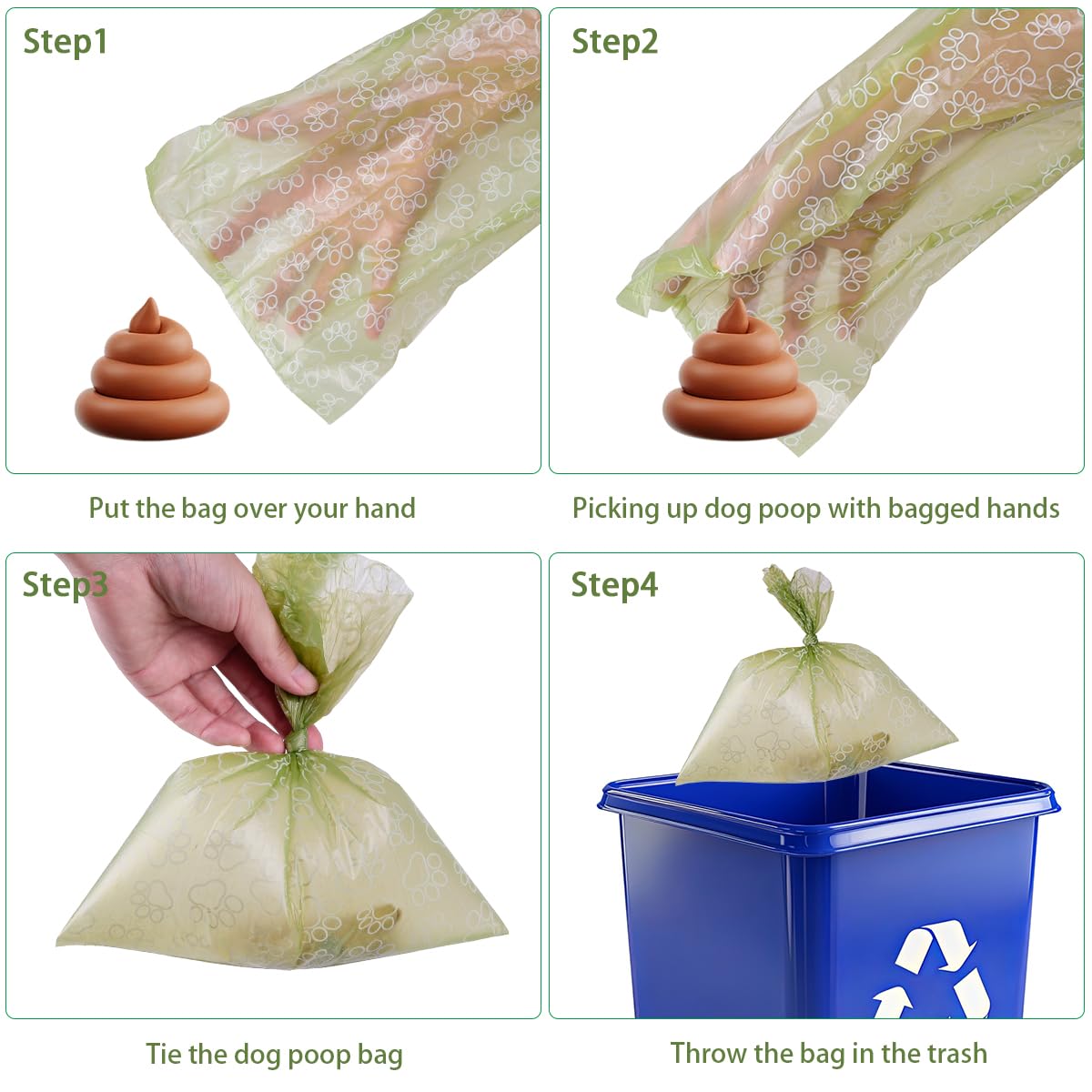 Step1

Put the bag over your hand

Step2

Picking up dog poop with bagged hands

Step3

Tie the dog poop bag

Step4

Throw the bag in the trash