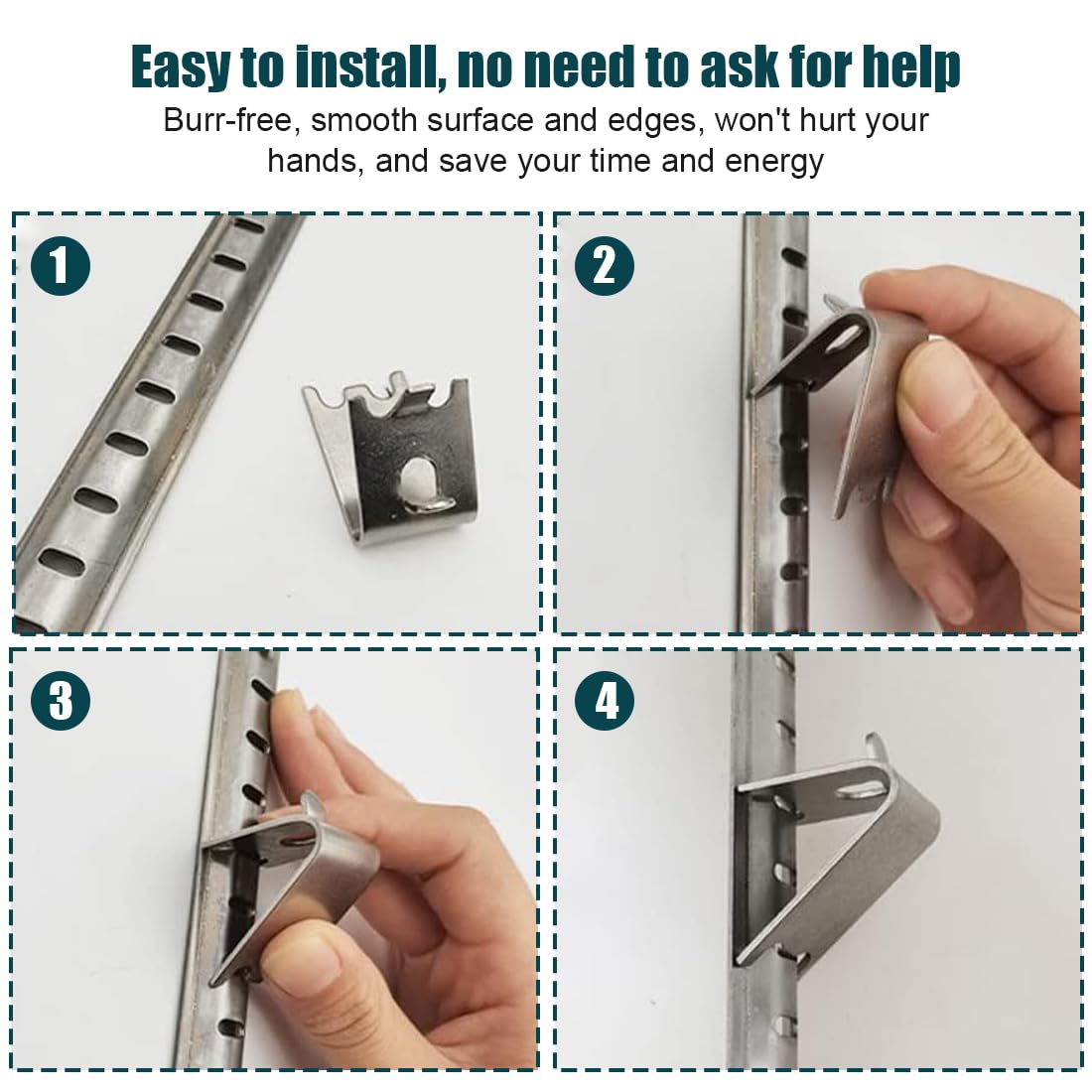 Easy to install, no need to ask for help

Burr-free, smooth surface and edges, won't hurt your hands, and save your time and energy

1

2

3

4