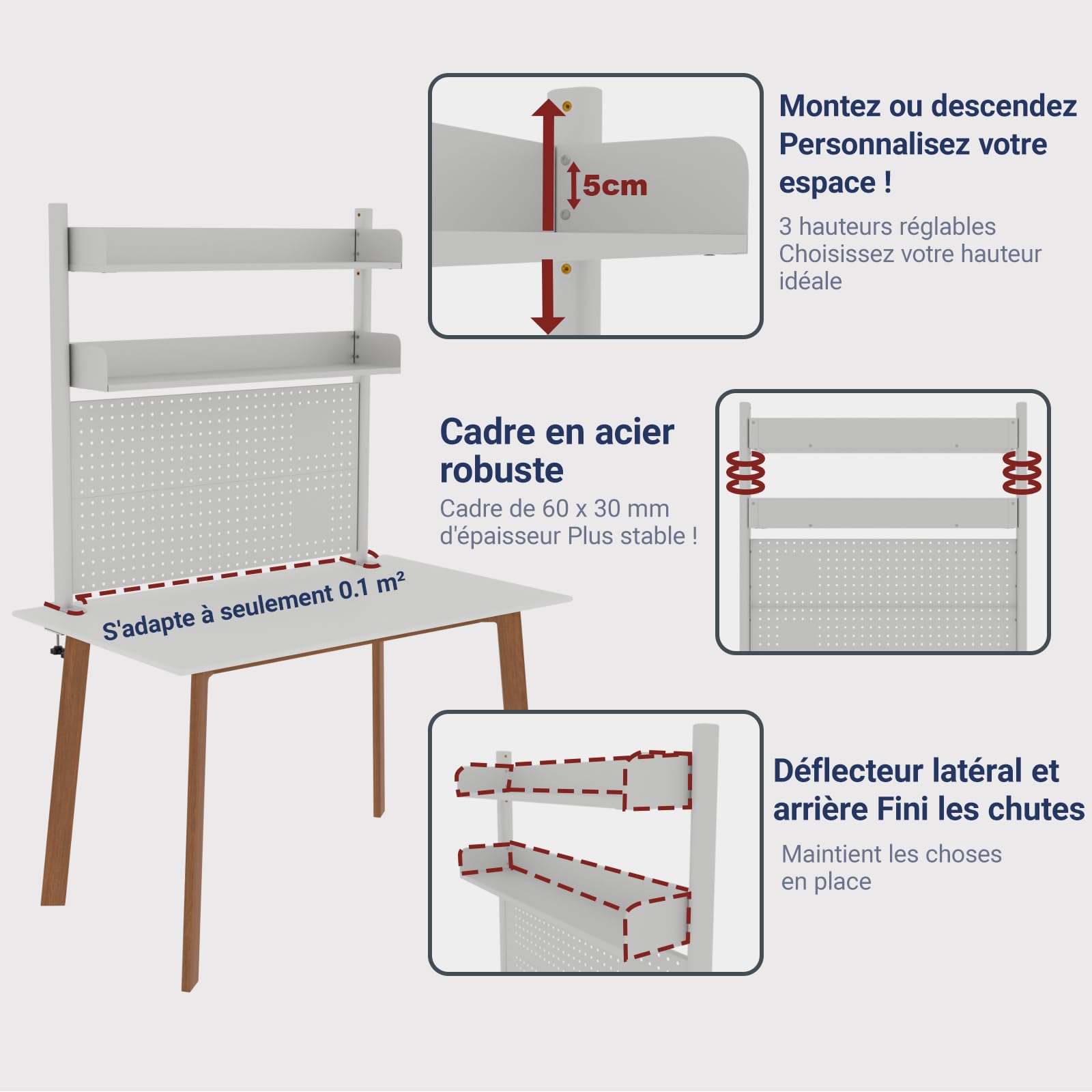 5cm

Montez ou descendez Personnalisez votre espace !

3 hauteurs réglables
Choisissez votre hauteur idéale

Cadre en acier robuste

Cadre de 60 x 30 mm d'épaisseur Plus stable !

S'adapte à seulement 0.1 m²

Déflecteur latéral et arrière Fini les chutes

Maintient les choses en place