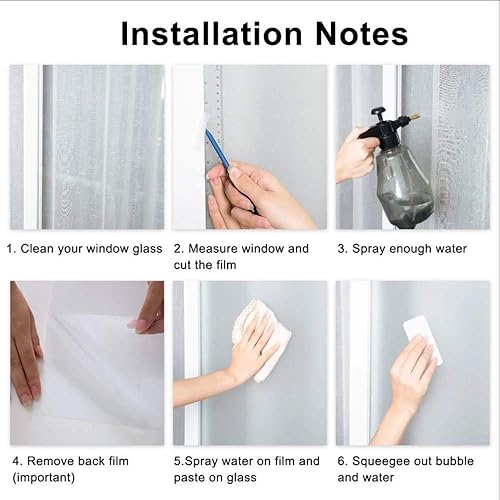 Installation Notes

1. Clean your window glass

2. Measure window and cut the film

3. Spray enough water

4. Remove back film (important)

5.Spray water on film and paste on glass

6. Squeegee out bubble and water