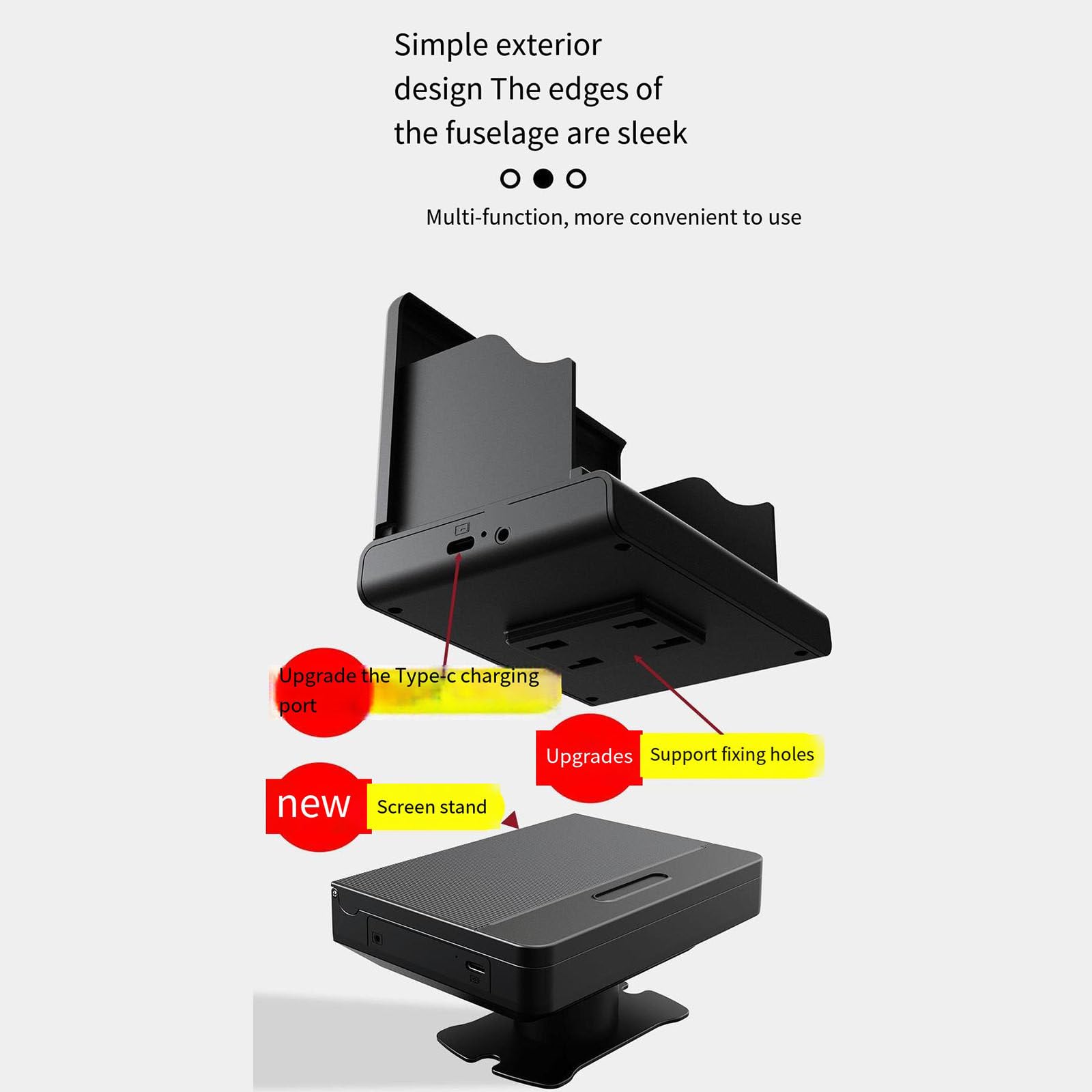 Simple exterior design The edges of the fuselage are sleek

Multi-function, more convenient to use

Upgrade the Type-c charging port

Upgrades Support fixing holes

new Screen stand