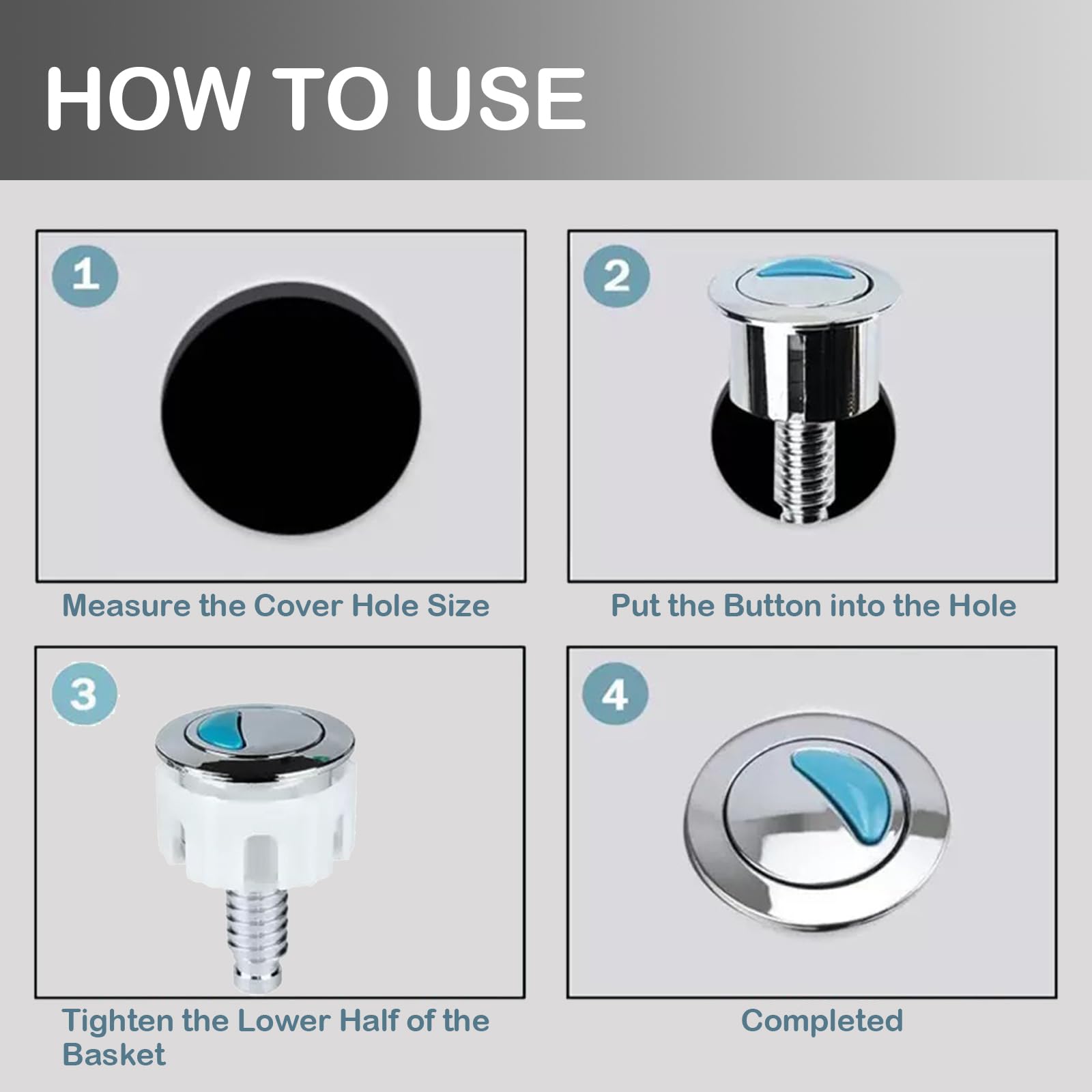 HOW TO USE

1

Measure the Cover Hole Size

2

Put the Button into the Hole

3

Tighten the Lower Half of the Basket

4

Completed