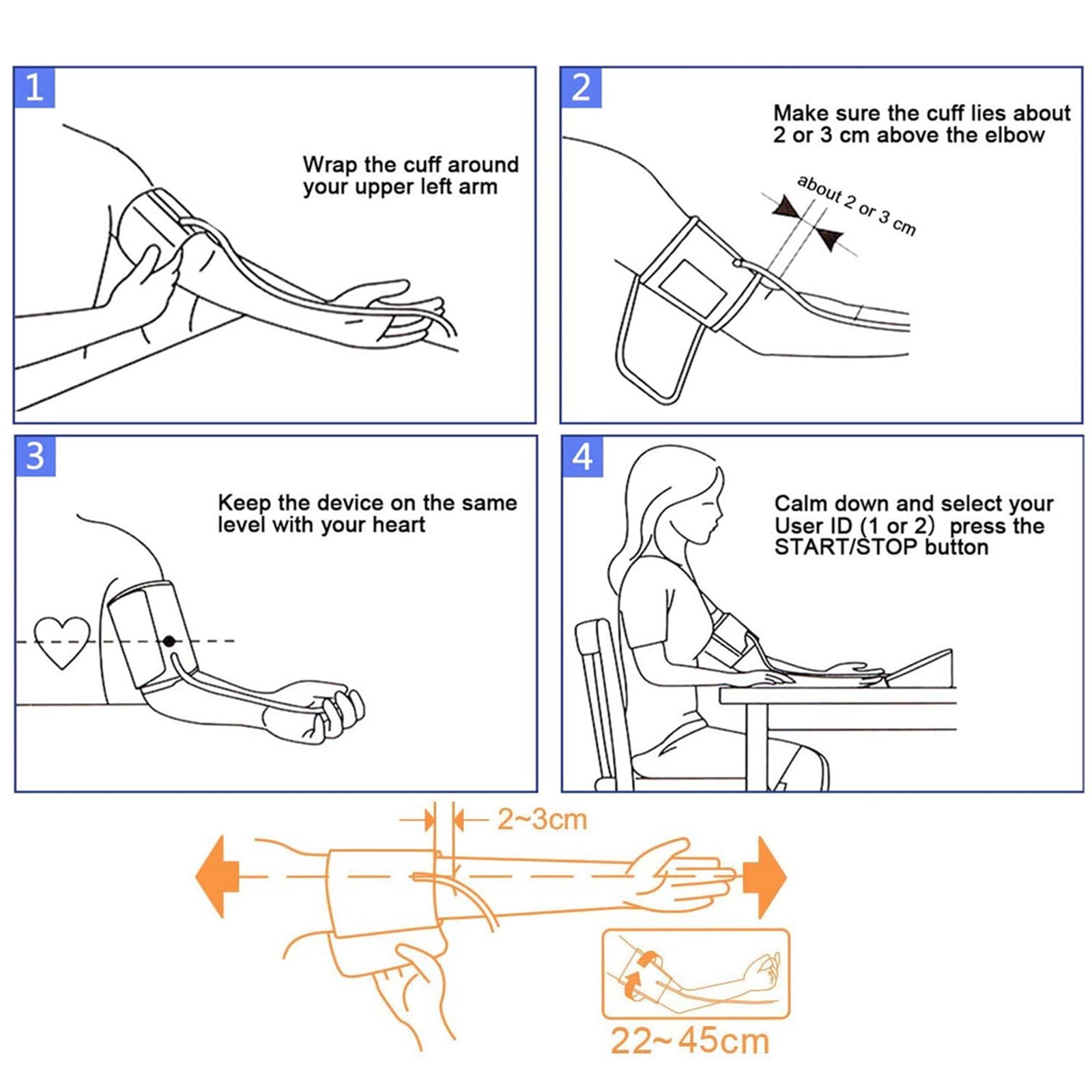 1

Wrap the cuff around your upper left arm

2

Make sure the cuff lies about 2 or 3 cm above the elbow

about 2 or 3 cm

3

Keep the device on the same level with your heart

4

Calm down and select your User ID (1 or 2) press the START/STOP button

2~3cm

22~45cm