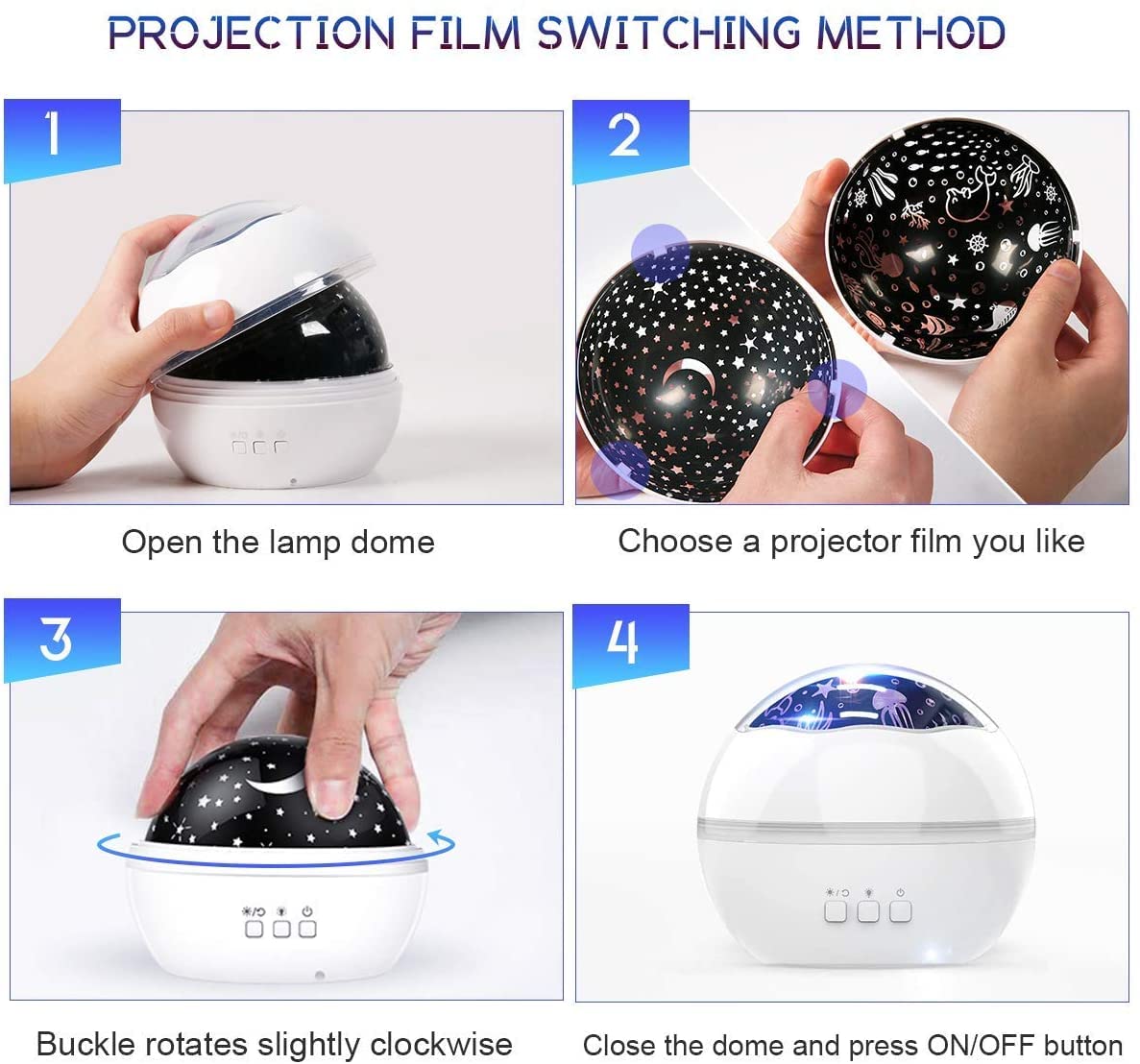 PROJECTION FILM SWITCHING METHOD

1

Open the lamp dome

2

Choose a projector film you like

3

Buckle rotates slightly clockwise

4

Close the dome and press ON/OFF button