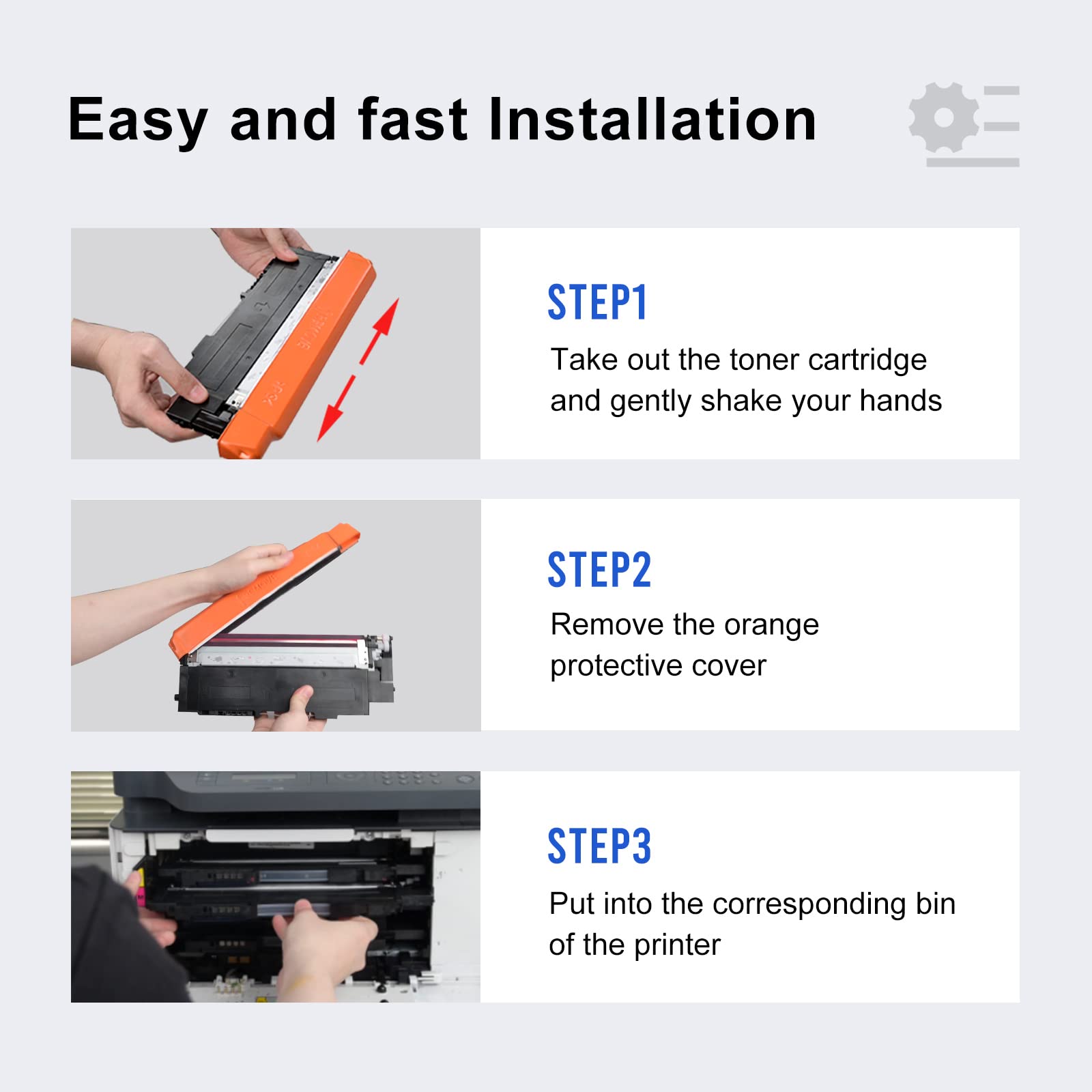 Easy and fast Installation

STEP1
Take out the toner cartridge and gently shake your hands

STEP2
Remove the orange protective cover

STEP3
Put into the corresponding bin of the printer