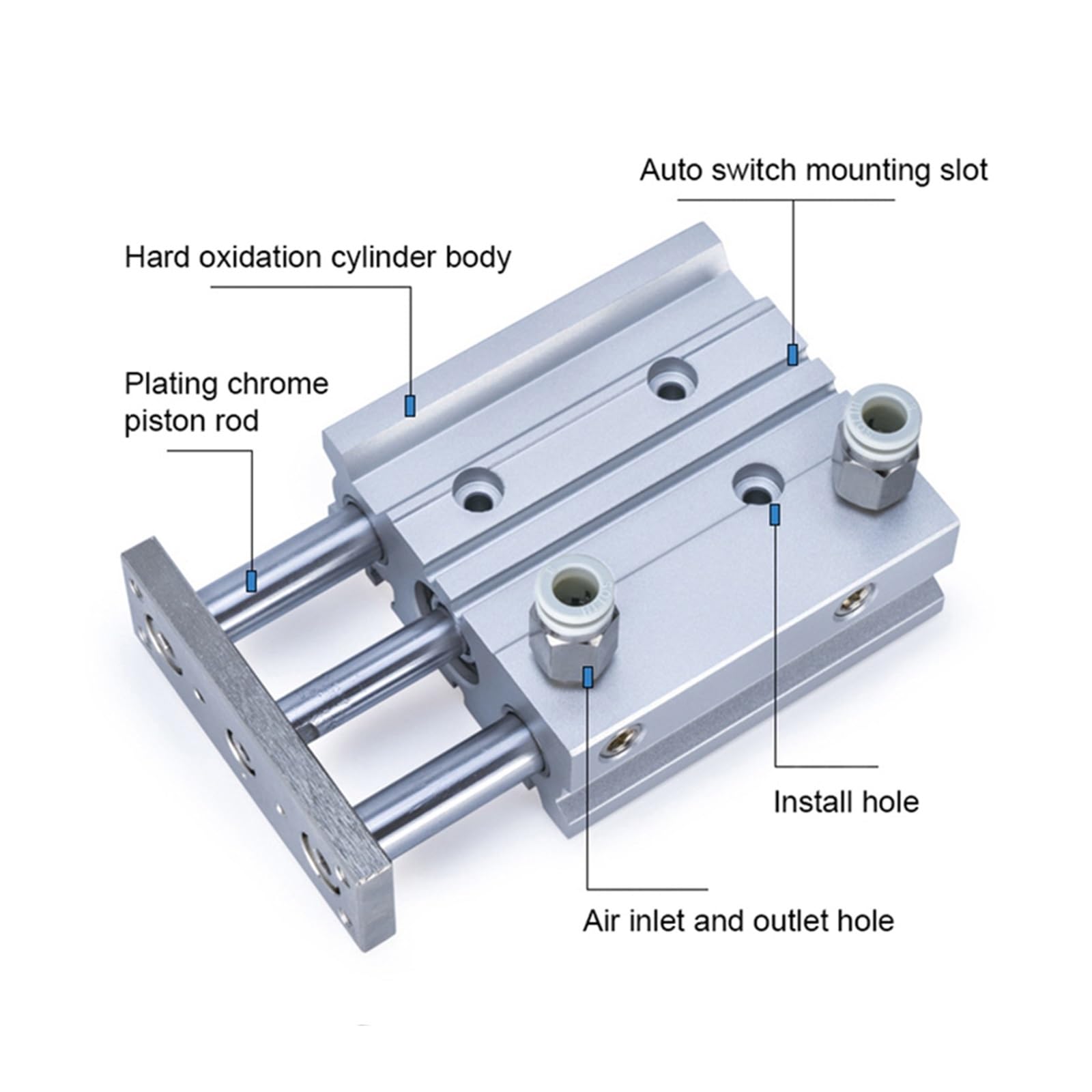 Auto switch mounting slot

Hard oxidation cylinder body

Plating chrome piston rod

Install hole

Air inlet and outlet hole