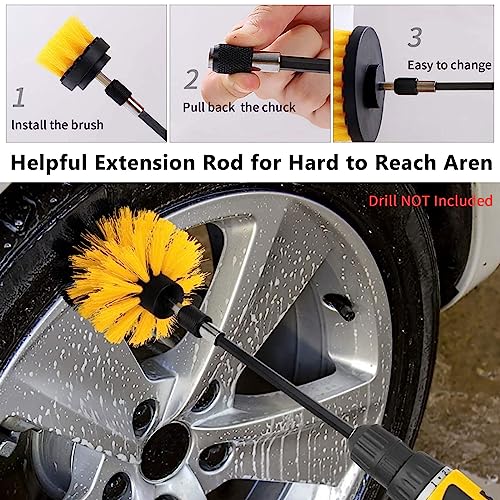 1
Install the brush

2
Pull back the chuck

3
Easy to change

Helpful Extension Rod for Hard to Reach Aren

Drill NOT Included