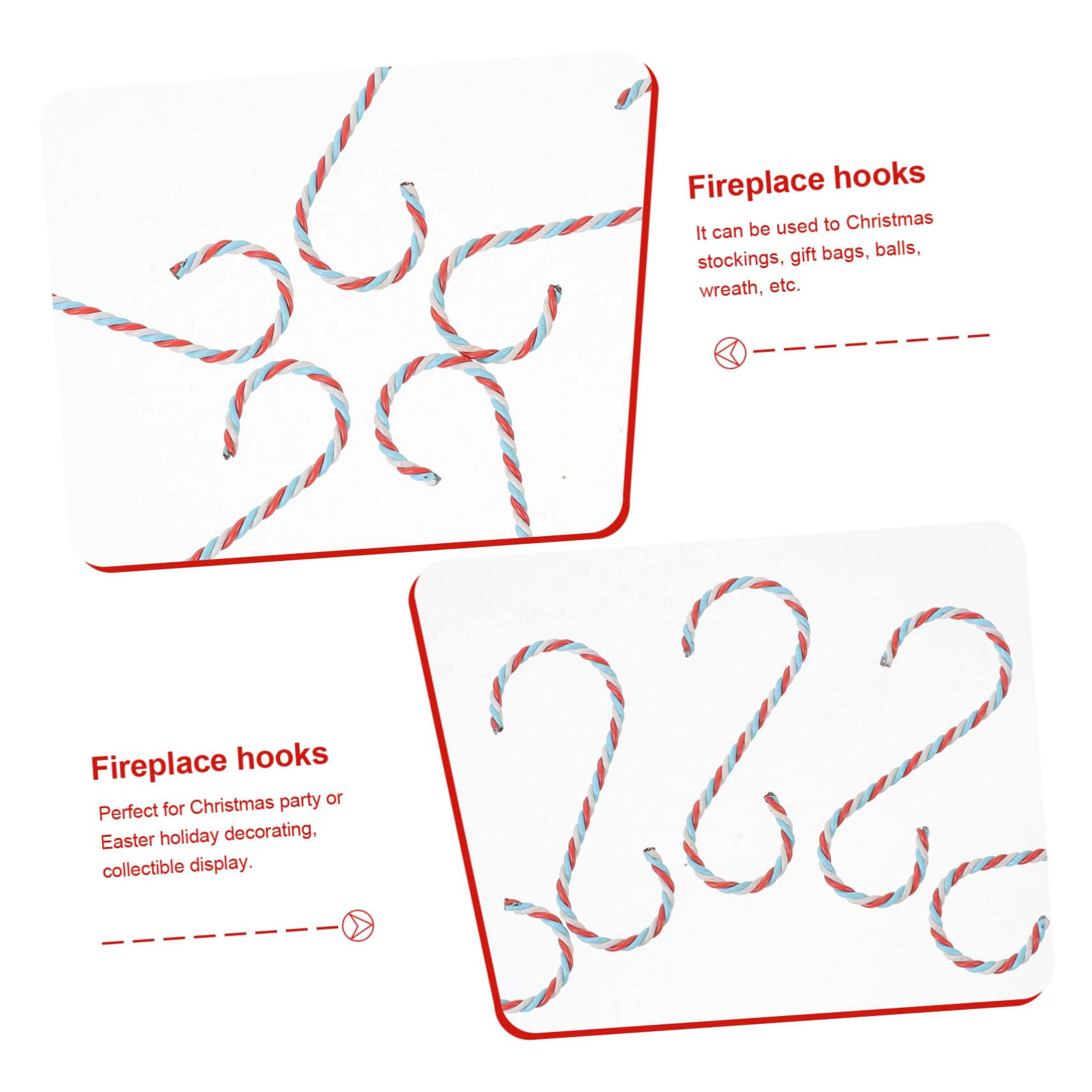 Fireplace hooks

It can be used to Christmas stockings, gift bags, balls, wreath, etc.

Fireplace hooks

Perfect for Christmas party or Easter holiday decorating, collectible display.