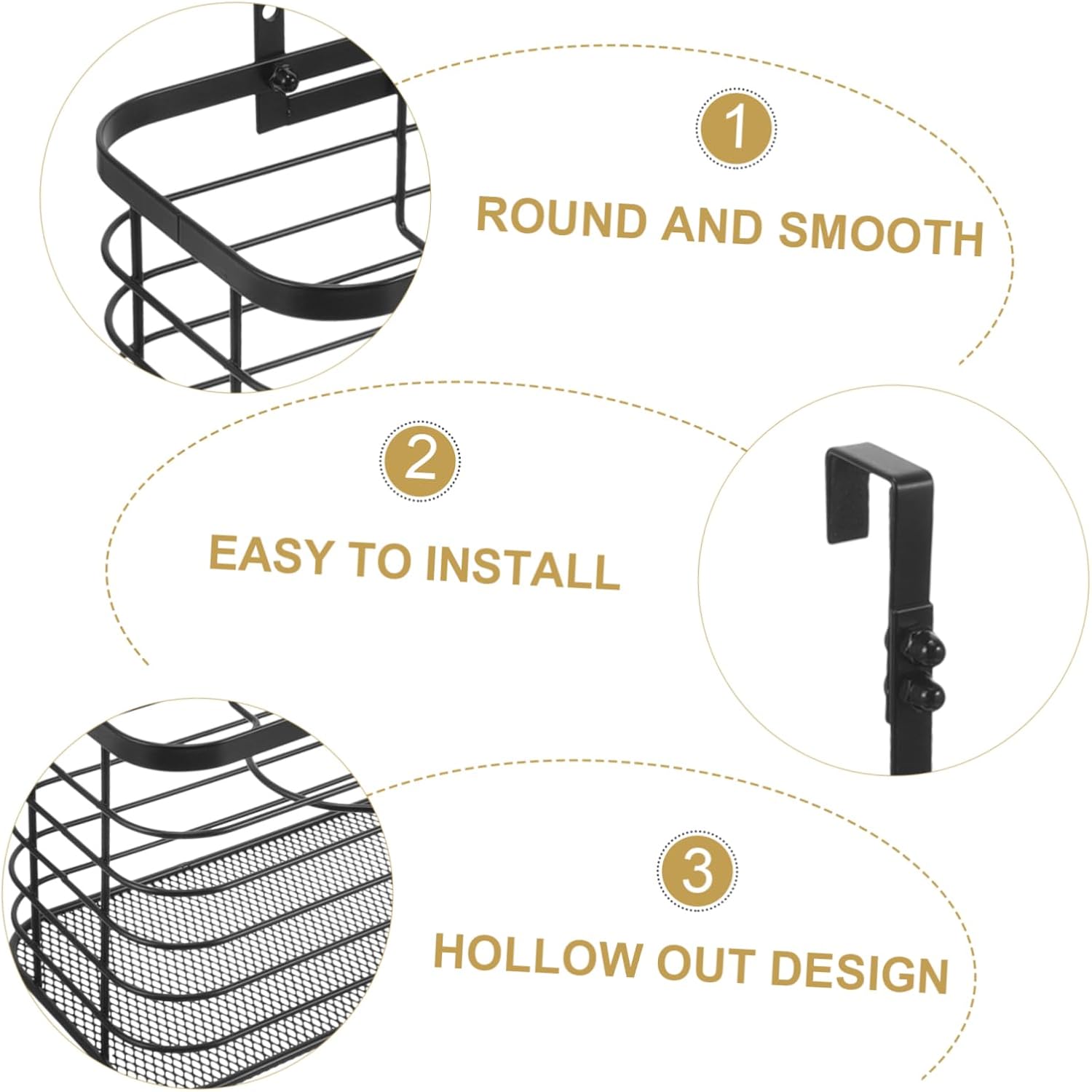 1
ROUND AND SMOOTH

2
EASY TO INSTALL

3
HOLLOW OUT DESIGN