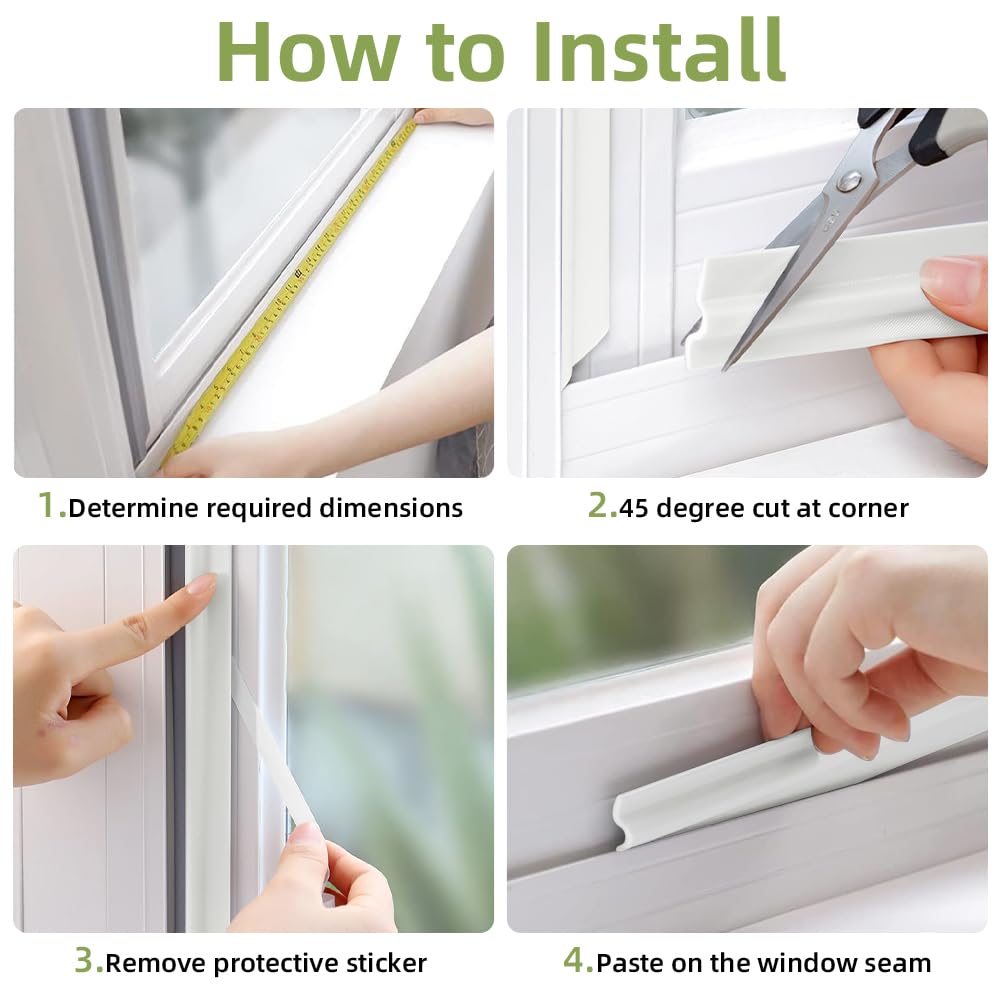 How to Install

1.Determine required dimensions

2.45 degree cut at corner

3.Remove protective sticker

4.Paste on the window seam