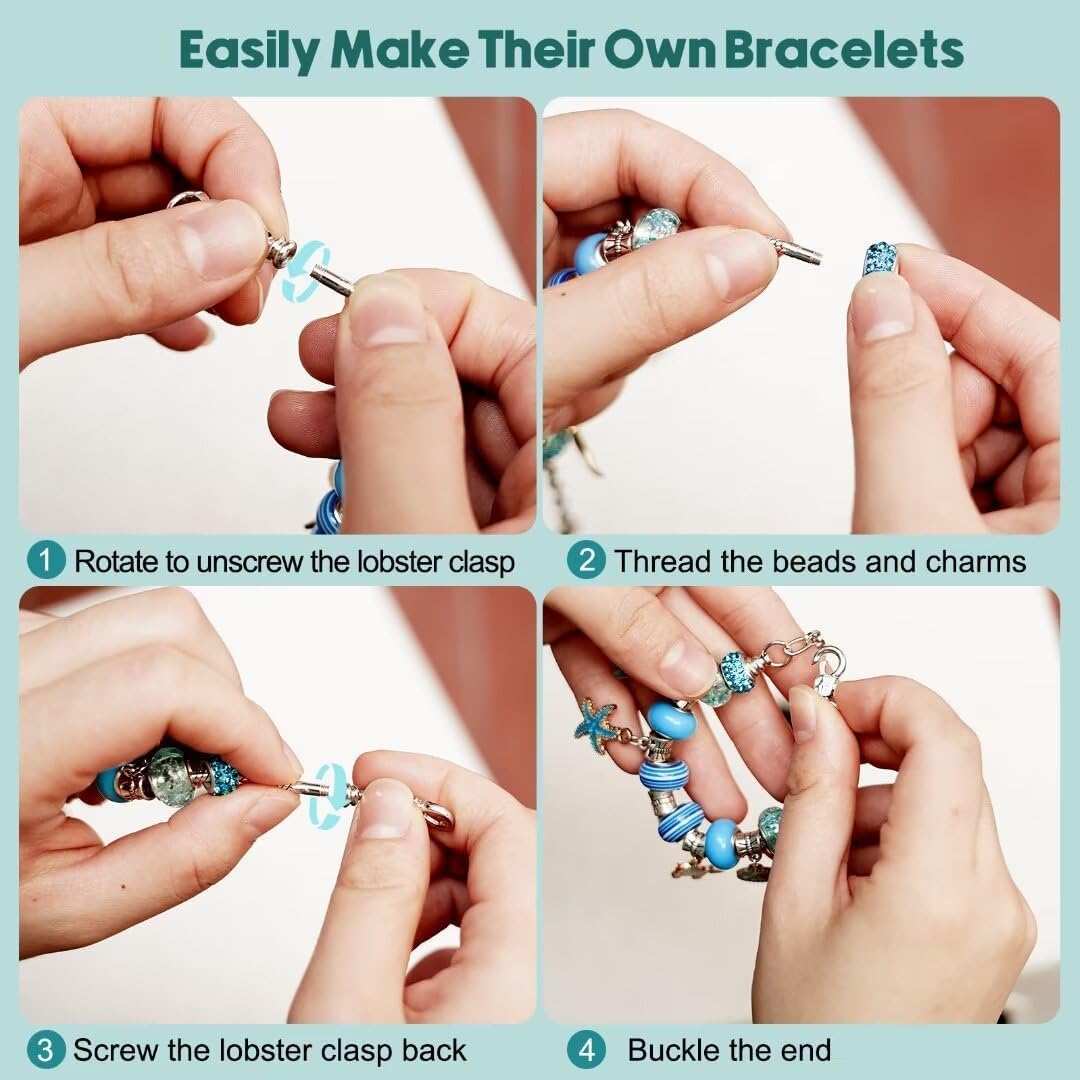 Easily Make Their Own Bracelets

1 Rotate to unscrew the lobster clasp

2 Thread the beads and charms

3 Screw the lobster clasp back

4 Buckle the end