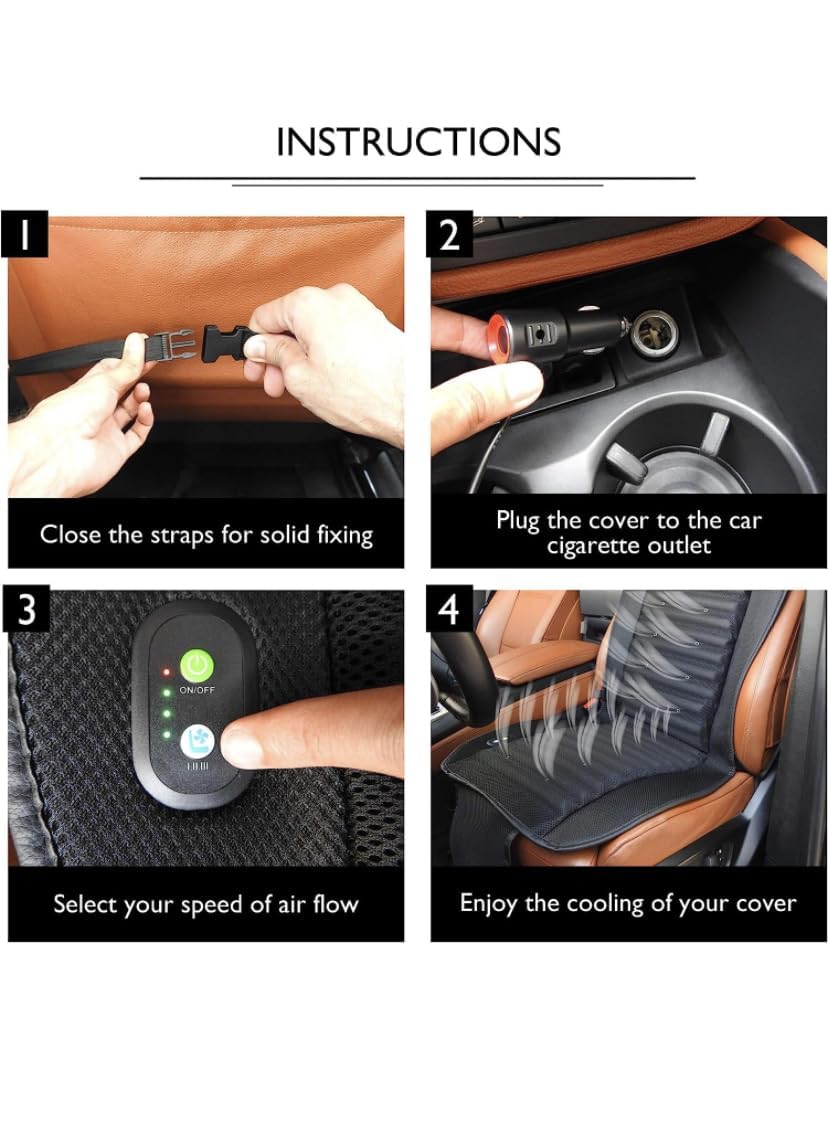 INSTRUCTIONS

1

Close the straps for solid fixing

2

Plug the cover to the car cigarette outlet

3

ON/OFF

Select your speed of air flow

4

Enjoy the cooling of your cover