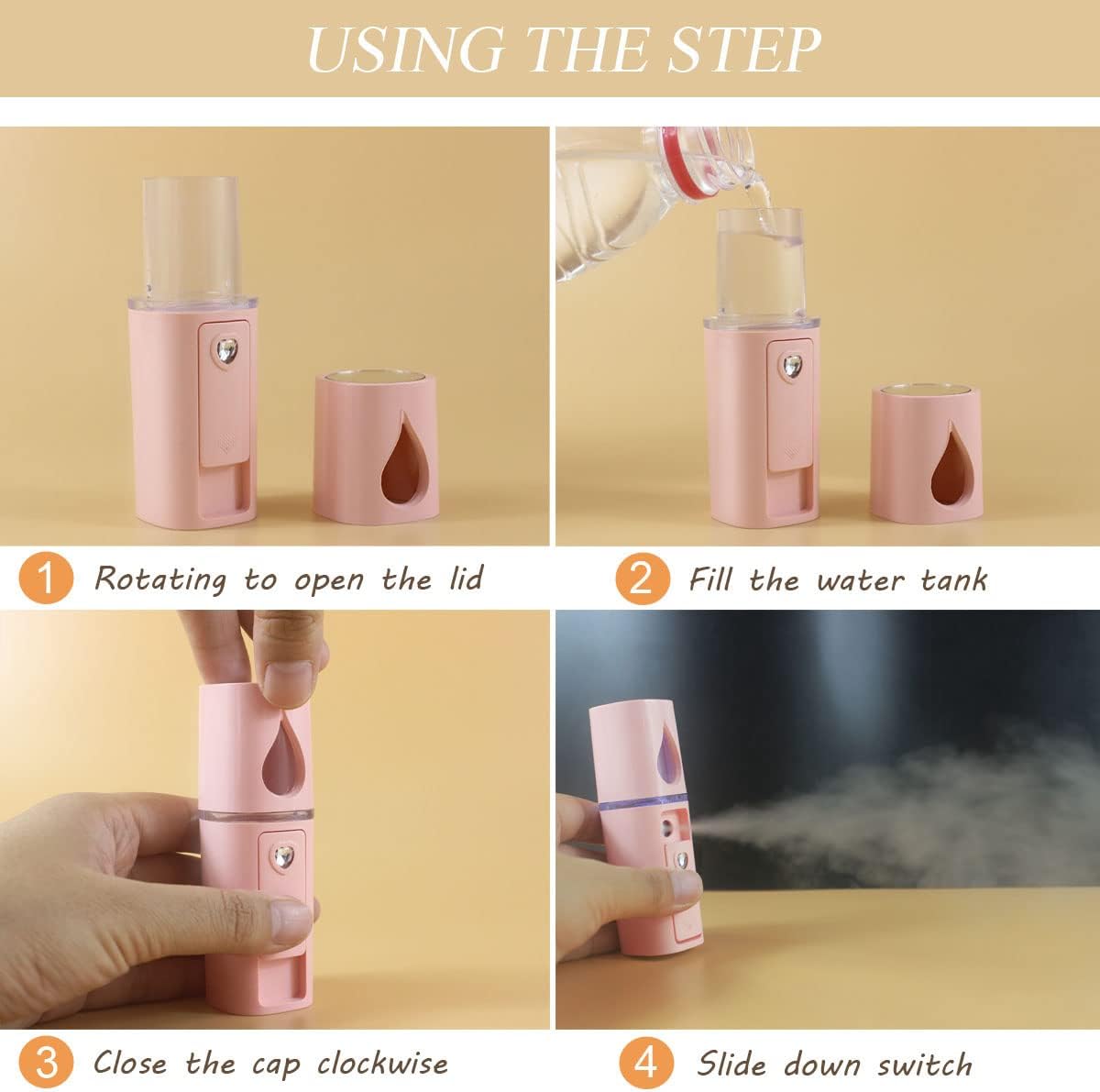 USING THE STEP

1 Rotating to open the lid

2 Fill the water tank

3 Close the cap clockwise

4 Slide down switch