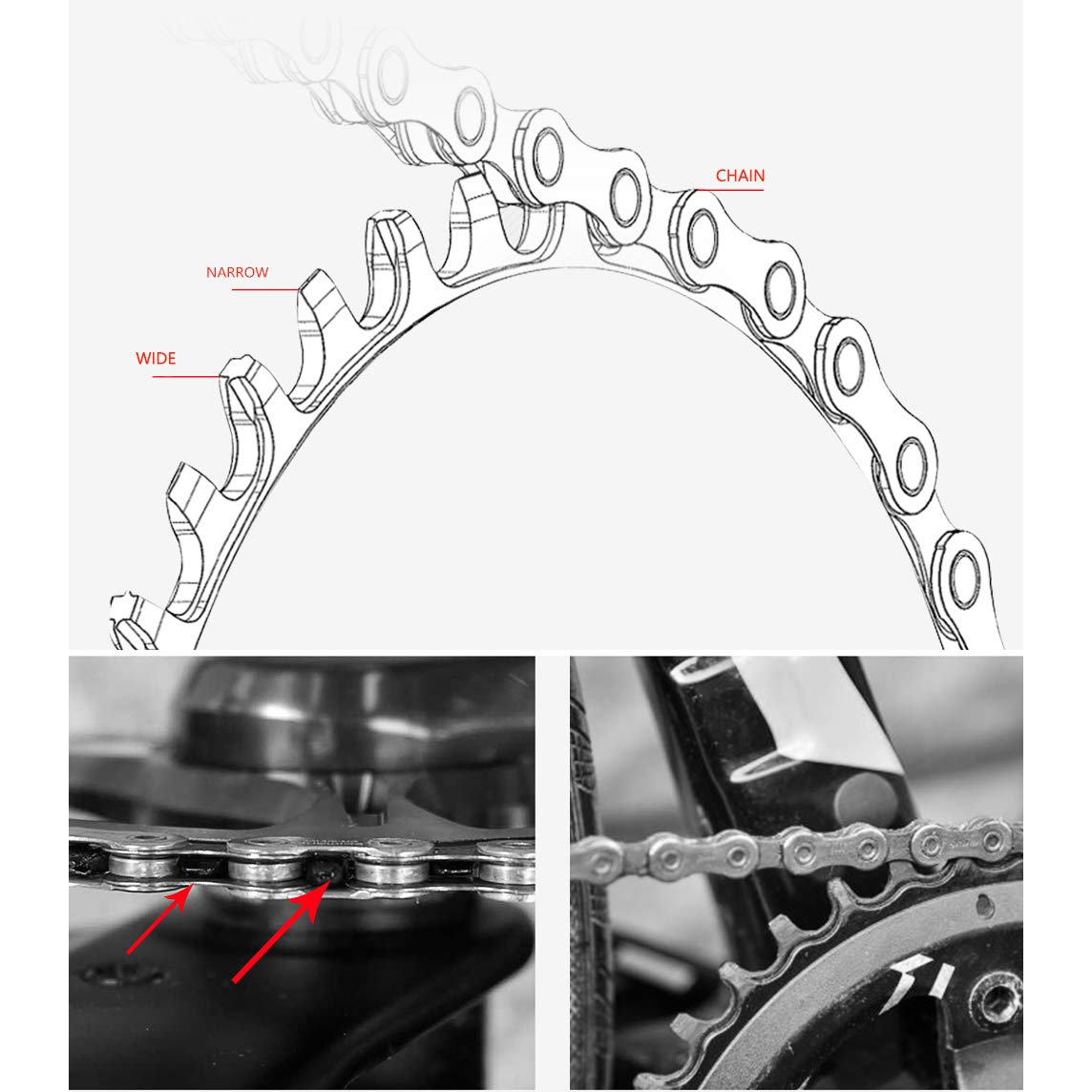 CHAIN

NARROW

WIDE