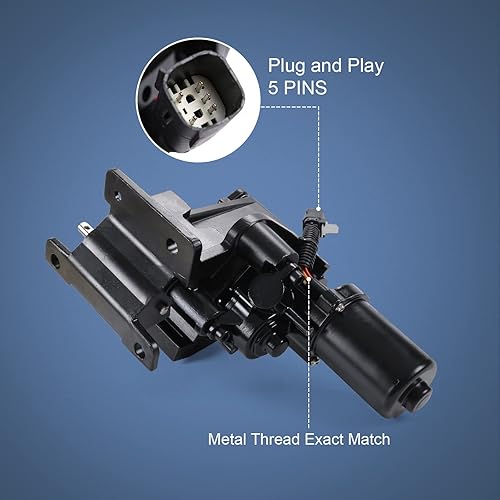 Plug and Play
5 PINS

Metal Thread Exact Match