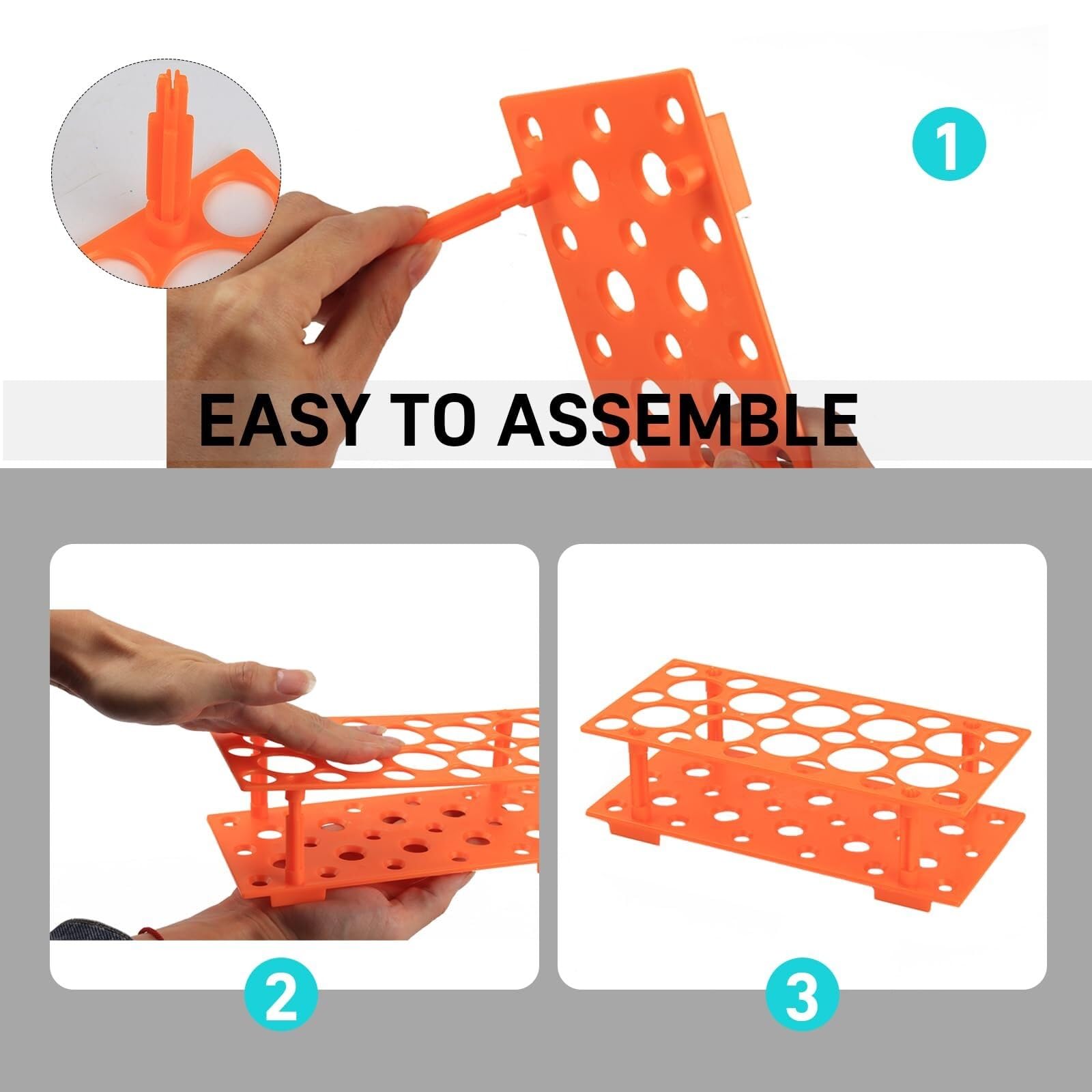 1

EASY TO ASSEMBLE

2

3