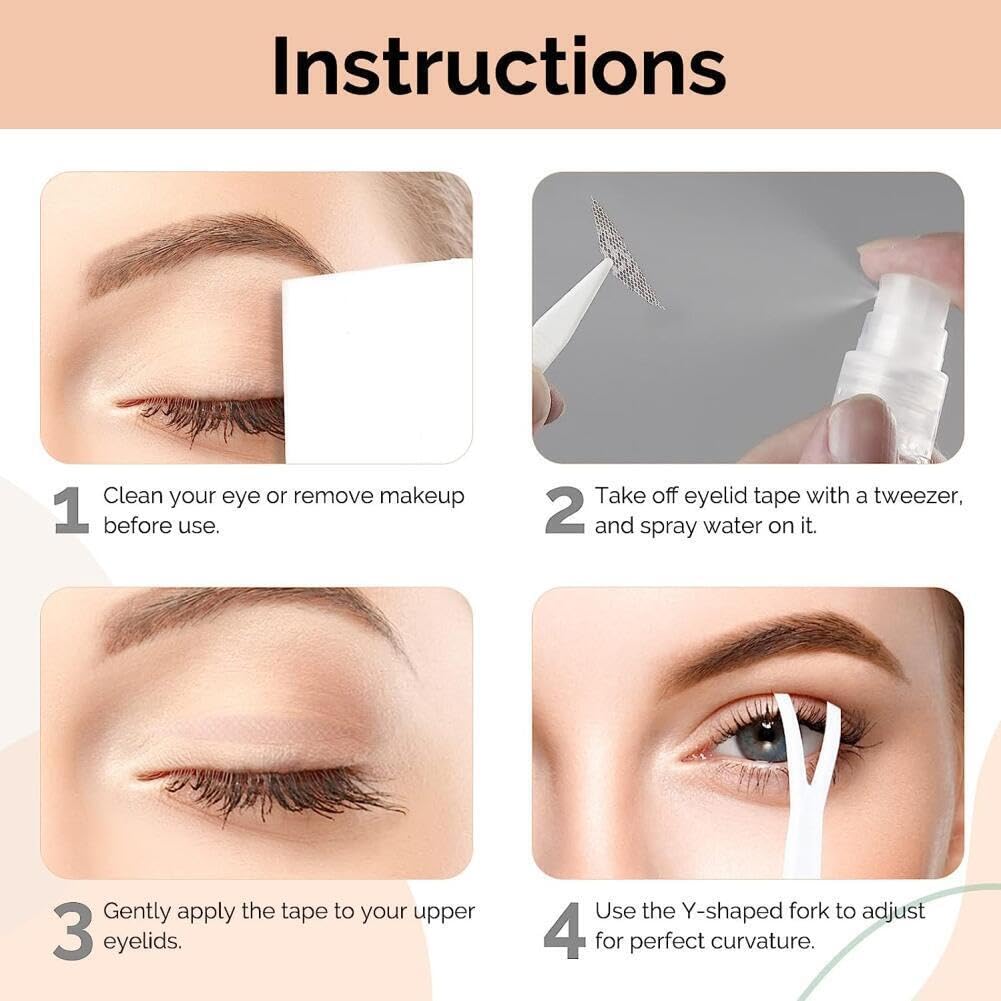 Instructions

1 Clean your eye or remove makeup before use.

2 Take off eyelid tape with a tweezer, and spray water on it.

3 Gently apply the tape to your upper eyelids.

4 Use the Y-shaped fork to adjust for perfect curvature.