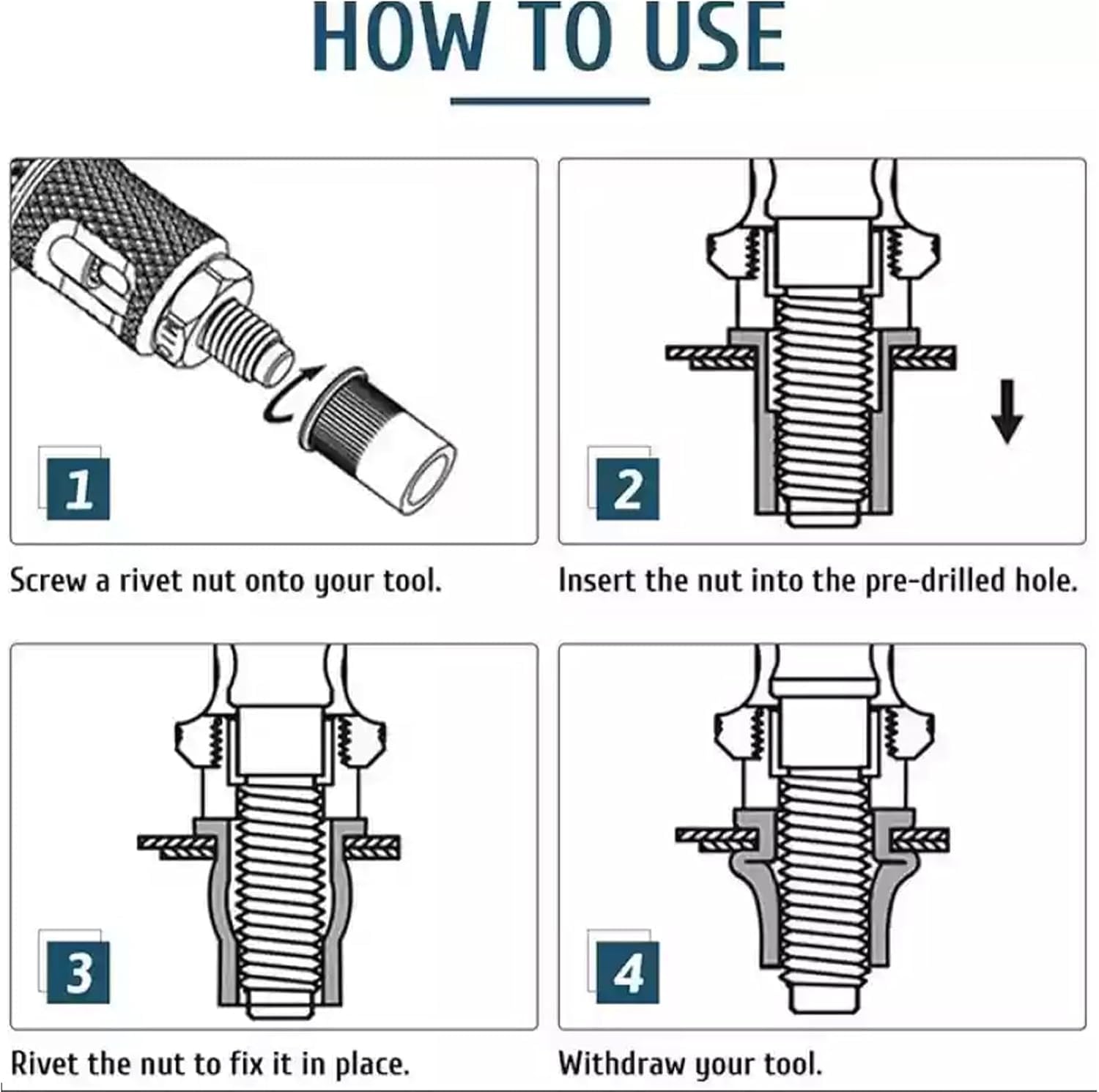 HOW TO USE

1

Screw a rivet nut onto your tool.

2

Insert the nut into the pre-drilled hole.

3

Rivet the nut to fix it in place.

4

Withdraw your tool.