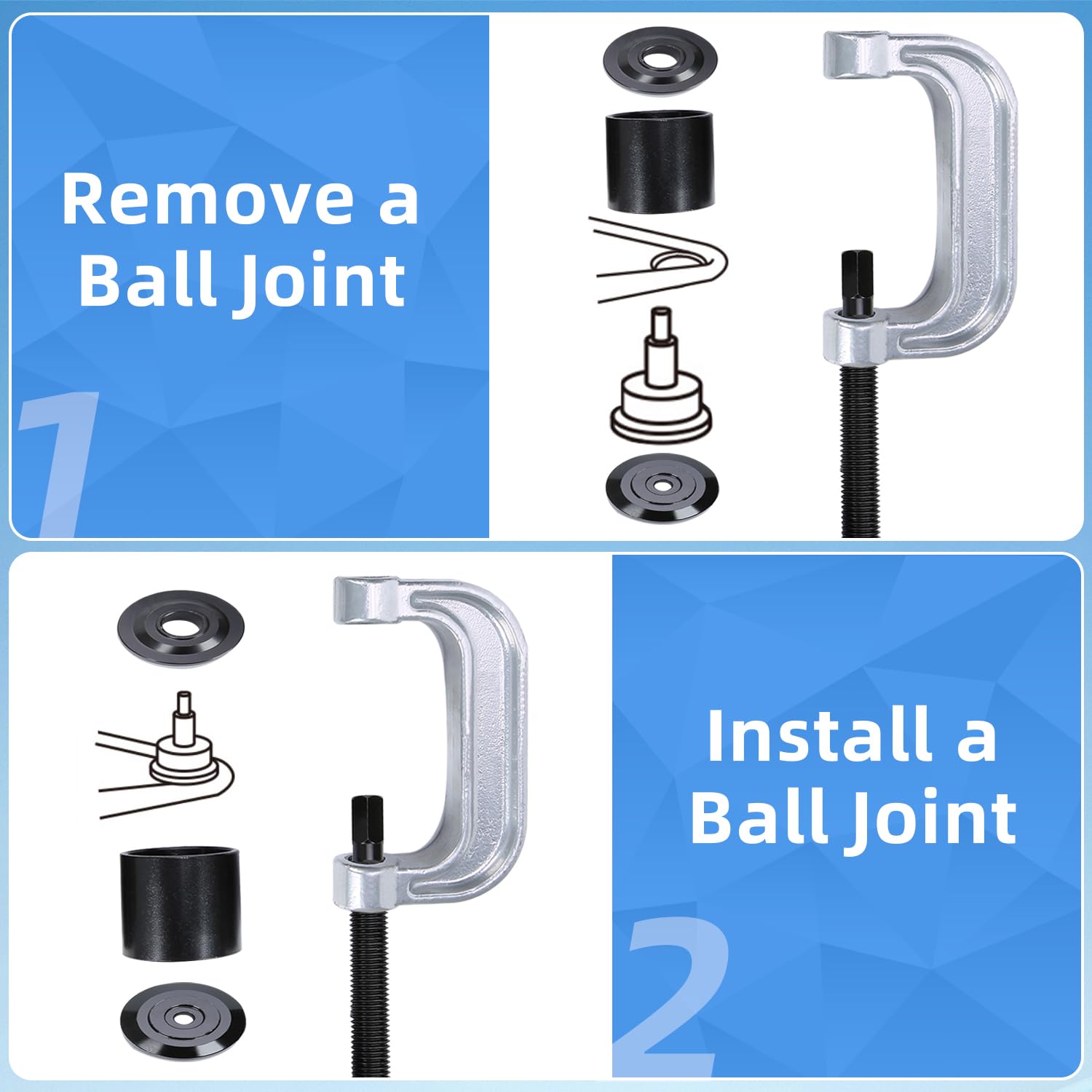 Remove a Ball Joint

1

Install a Ball Joint

2