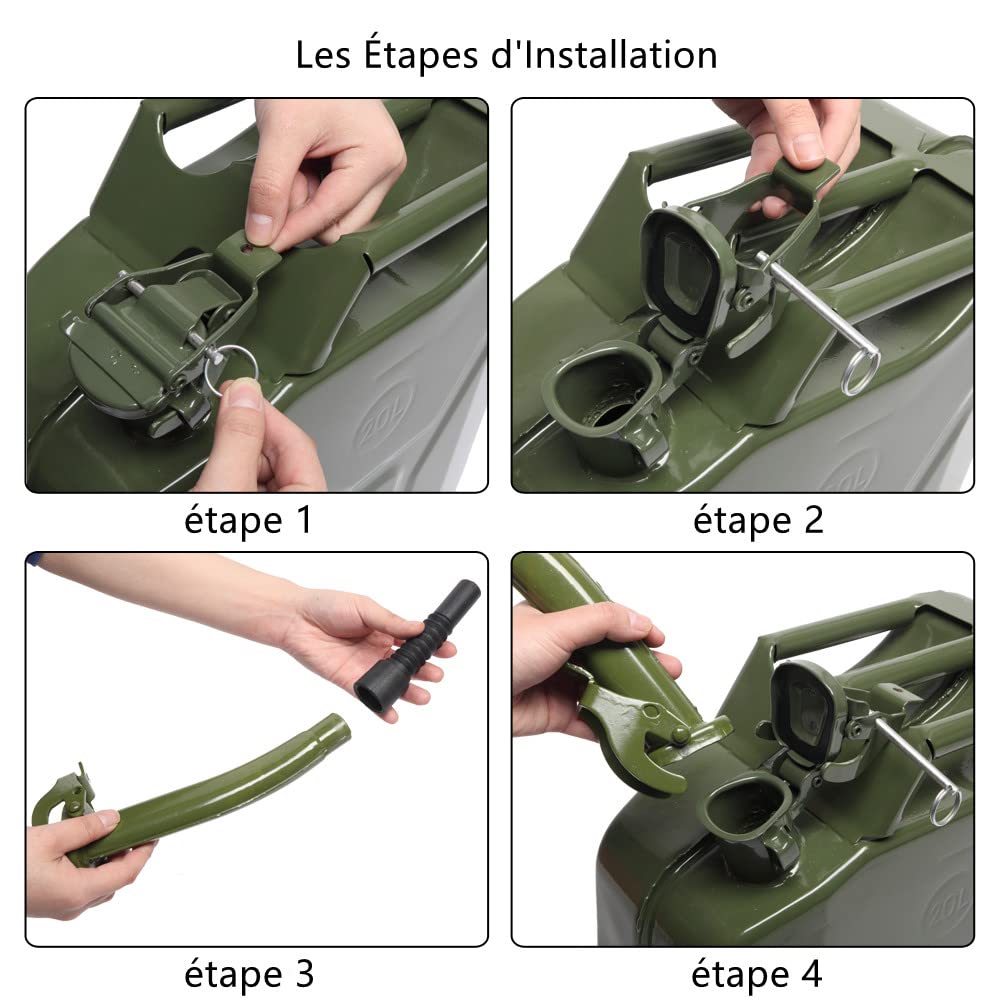 Les Étapes d'Installation

20L

étape 1

20L

étape 2

étape 3

20L

étape 4