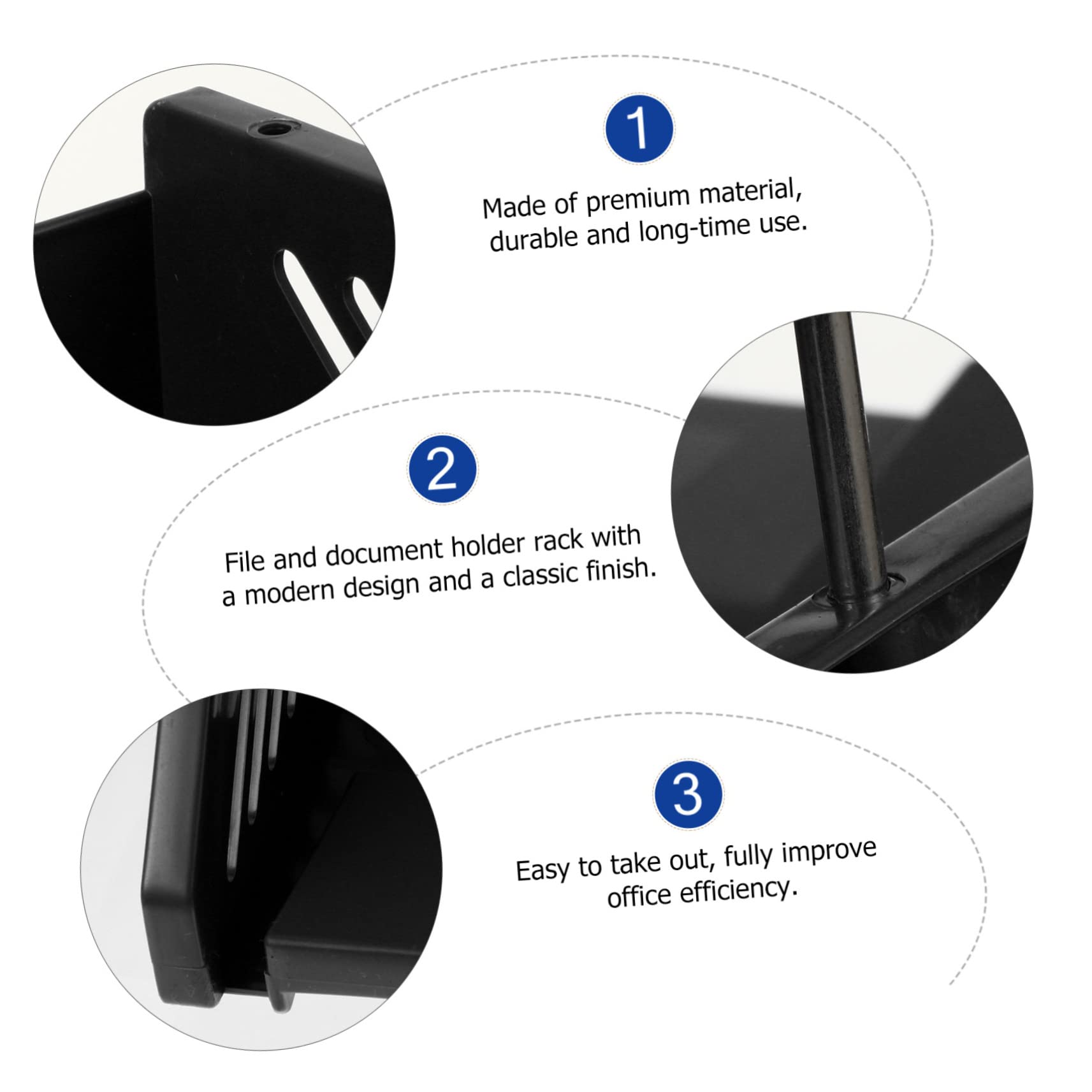 1

Made of premium material, durable and long-time use.

2

File and document holder rack with a modern design and a classic finish.

3

Easy to take out, fully improve office efficiency.