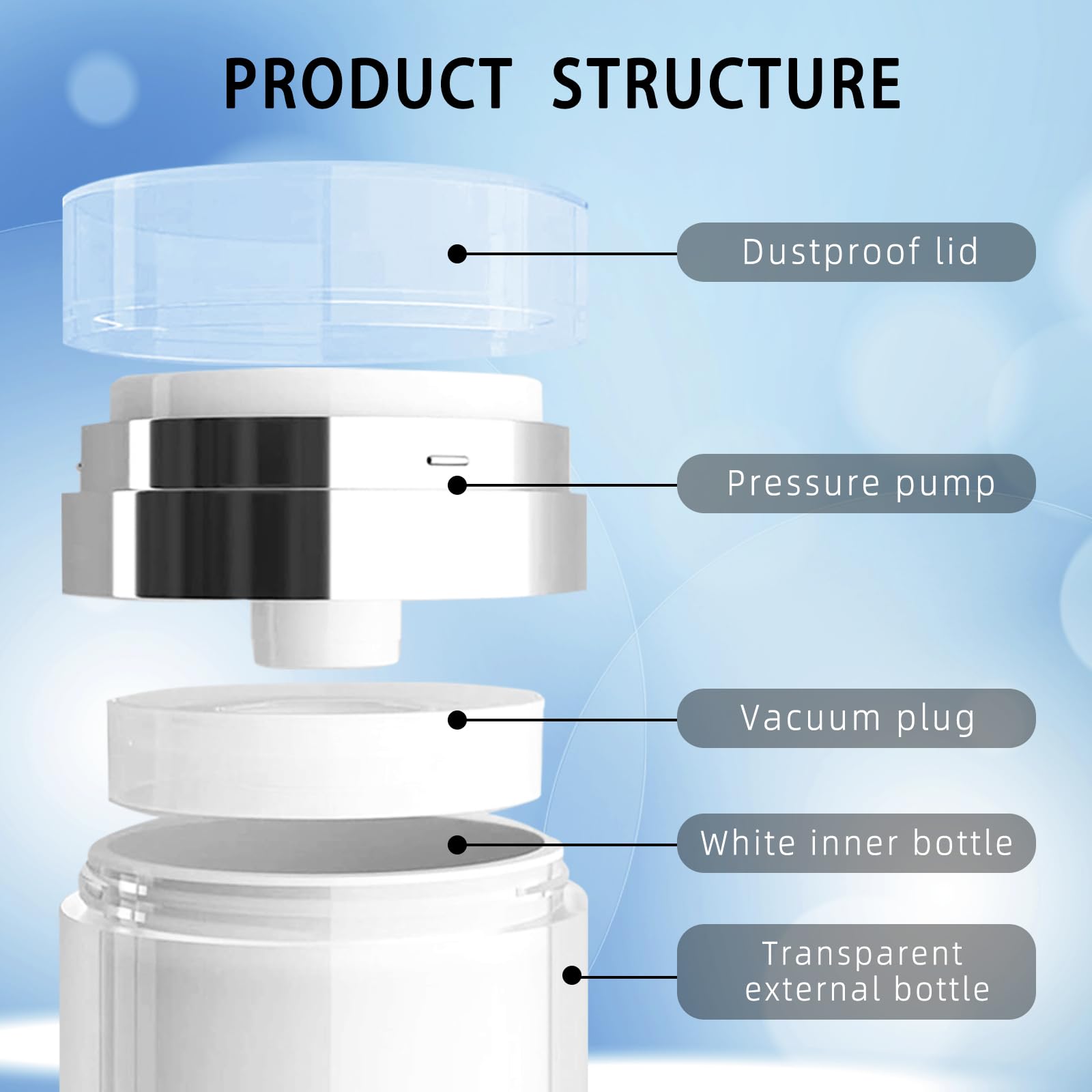 PRODUCT STRUCTURE

Dustproof lid

Pressure pump

Vacuum plug

White inner bottle

Transparent external bottle