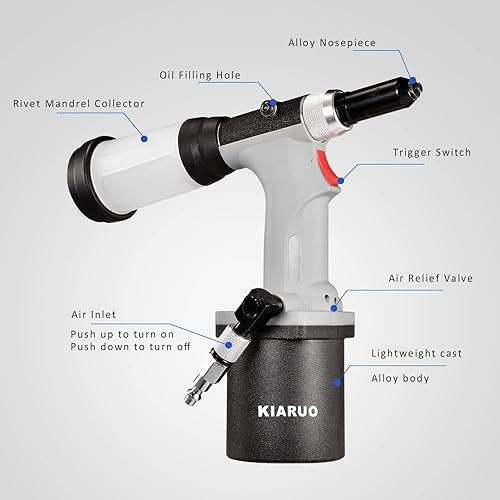 Alloy Nosepiece

Oil Filling Hole

Rivet Mandrel Collector

Trigger Switch

Air Relief Valve

Air Inlet

Push up to turn on
Push down to turn off

Lightweight cast

Alloy body

KIARUO