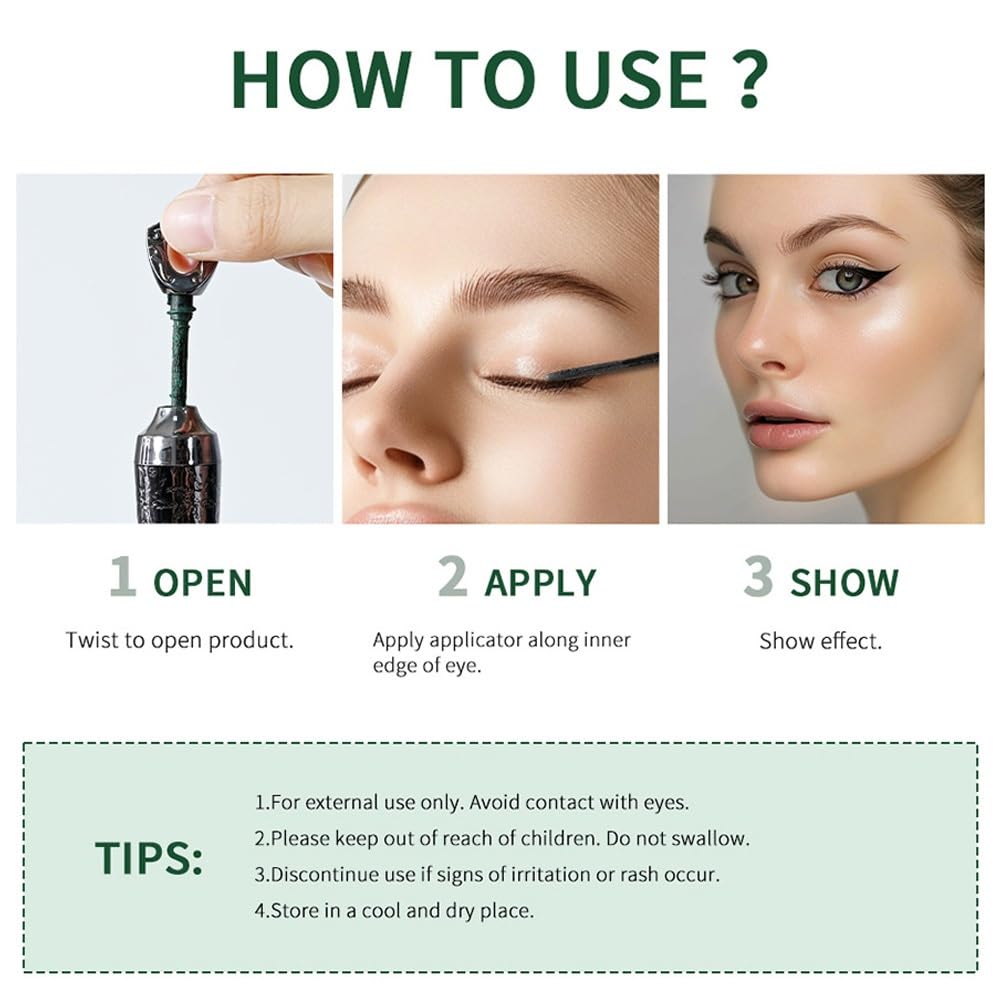 HOW TO USE ?

1 OPEN
Twist to open product.

2 APPLY
Apply applicator along inner edge of eye.

3 SHOW
Show effect.

TIPS:
1.For external use only. Avoid contact with eyes.
2.Please keep out of reach of children. Do not swallow.
3.Discontinue use if signs of irritation or rash occur.
4.Store in a cool and dry place.