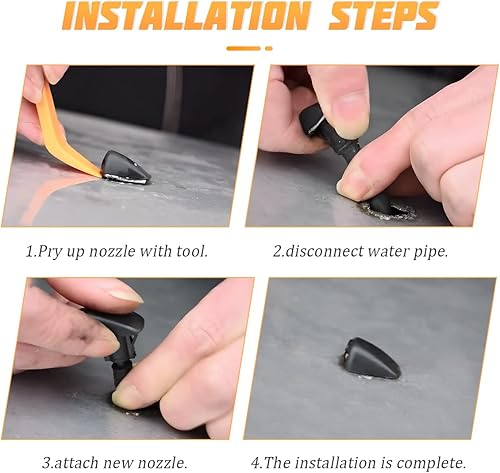 INSTALLATION STEPS

1.Pry up nozzle with tool.

2.disconnect water pipe.

3.attach new nozzle.

4.The installation is complete.