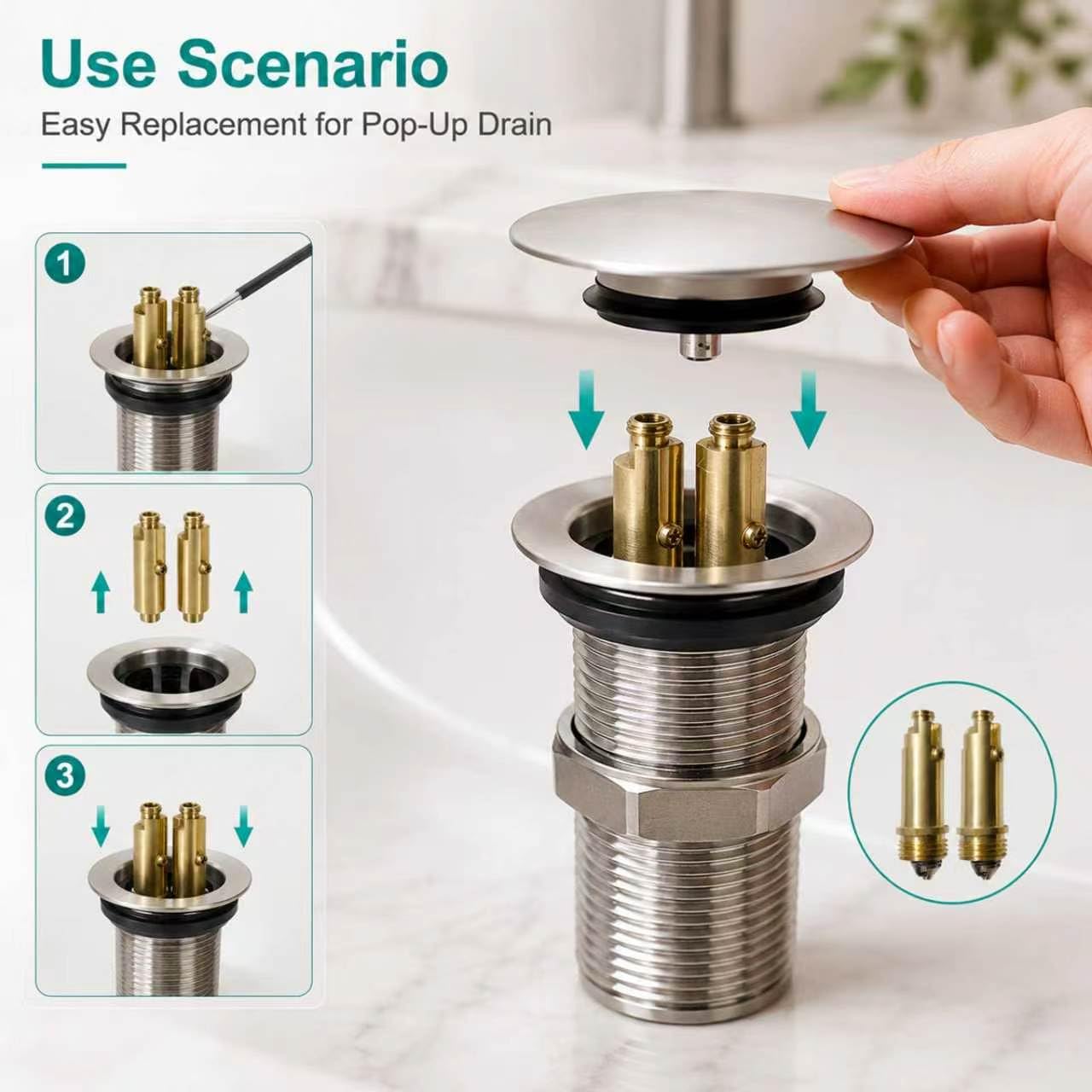 Use Scenario

Easy Replacement for Pop-Up Drain

1

2

3