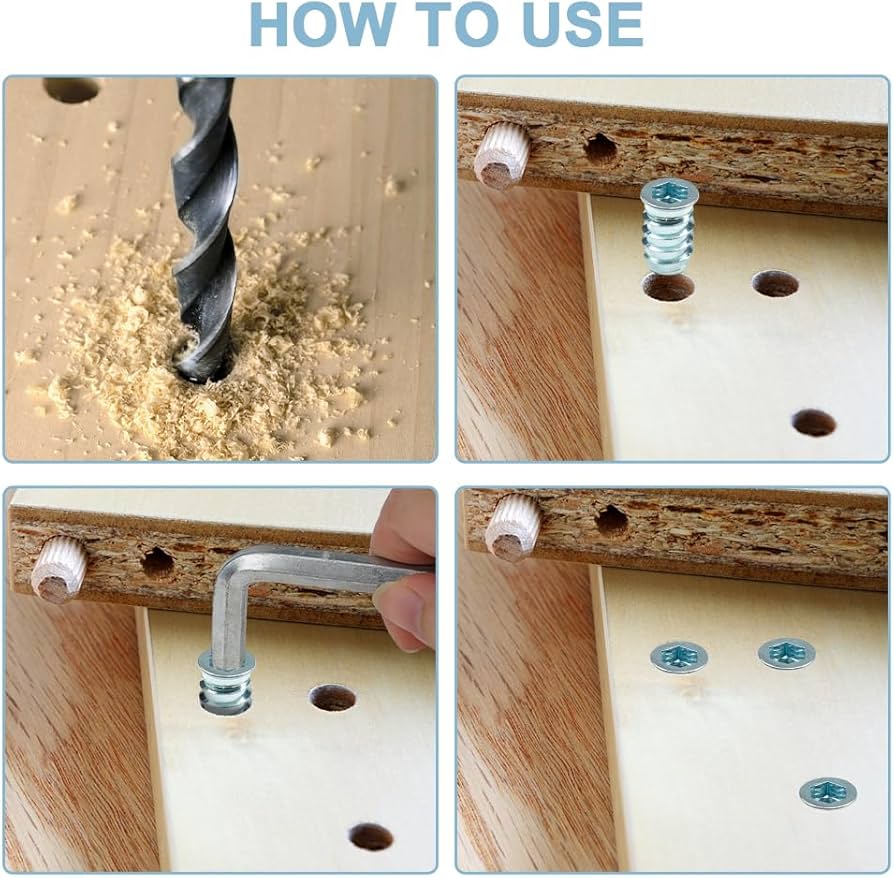 HOW TO USE