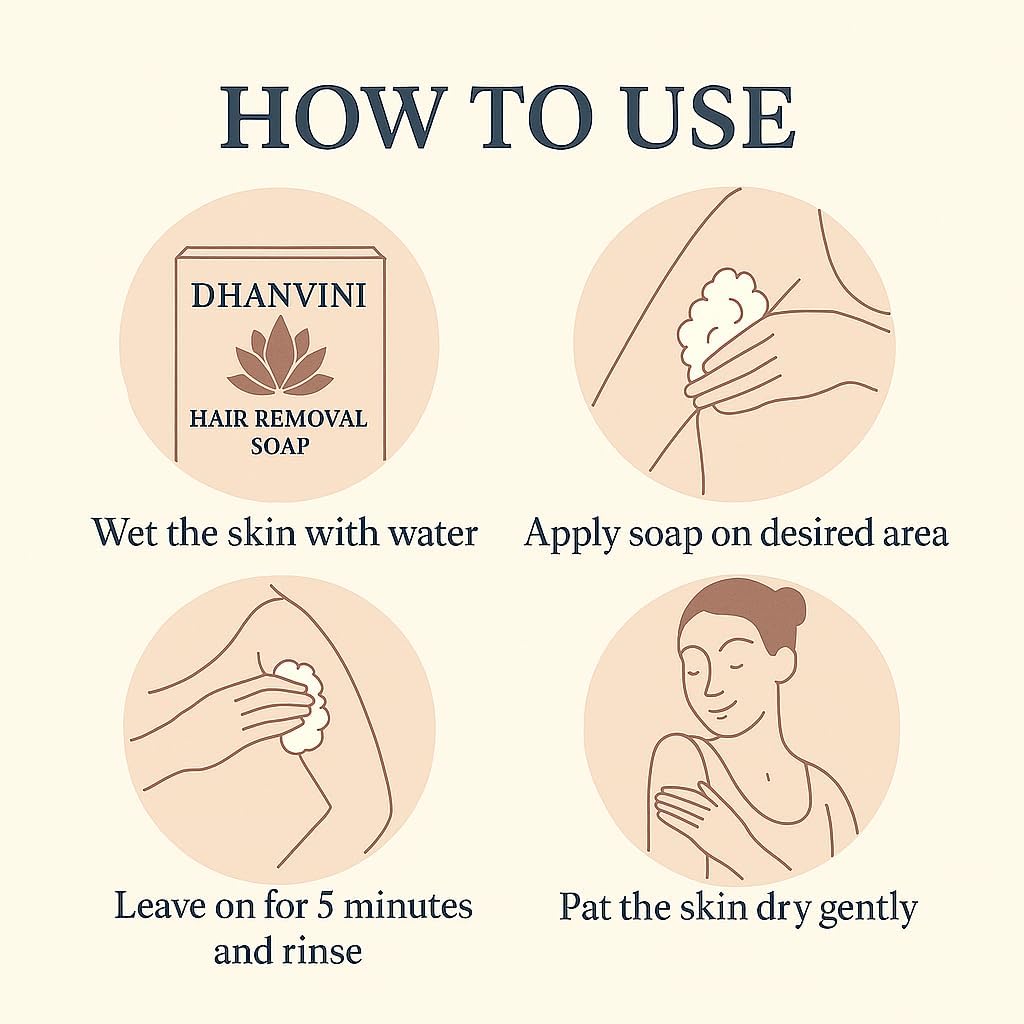 HOW TO USE

DHANVINI

HAIR REMOVAL SOAP

Wet the skin with water

Apply soap on desired area

Leave on for 5 minutes and rinse

Pat the skin dry gently