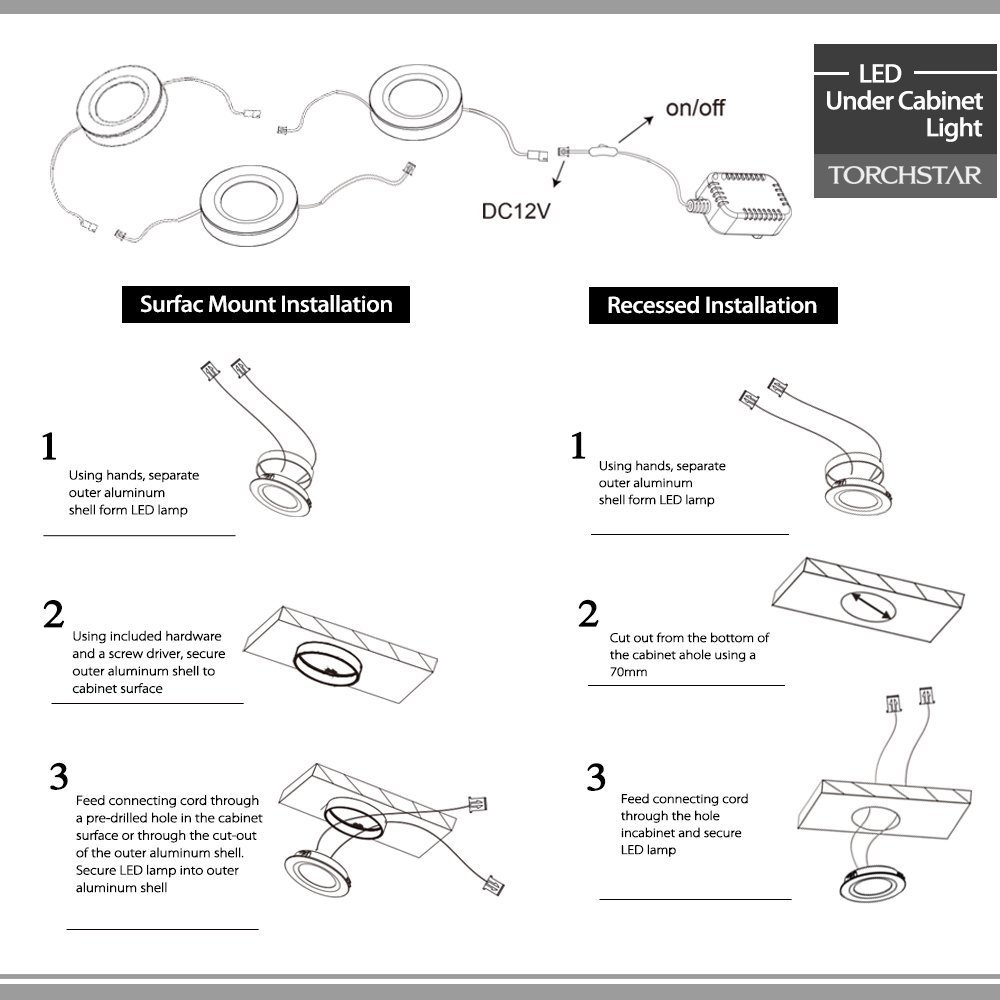 LED
Under Cabinet Light
TORCHSTAR

on/off
DC12V

Surfac Mount Installation

1
Using hands, separate outer aluminum shell form LED lamp

2
Using included hardware and a screw driver, secure outer aluminum shell to cabinet surface

3
Feed connecting cord through a pre-drilled hole in the cabinet surface or through the cut-out of the outer aluminum shell. Secure LED lamp into outer aluminum shell

Recessed Installation

1
Using hands, separate outer aluminum shell form LED lamp

2
Cut out from the bottom of the cabinet ahole using a 70mm

3
Feed connecting cord through the hole incabinet and secure LED lamp