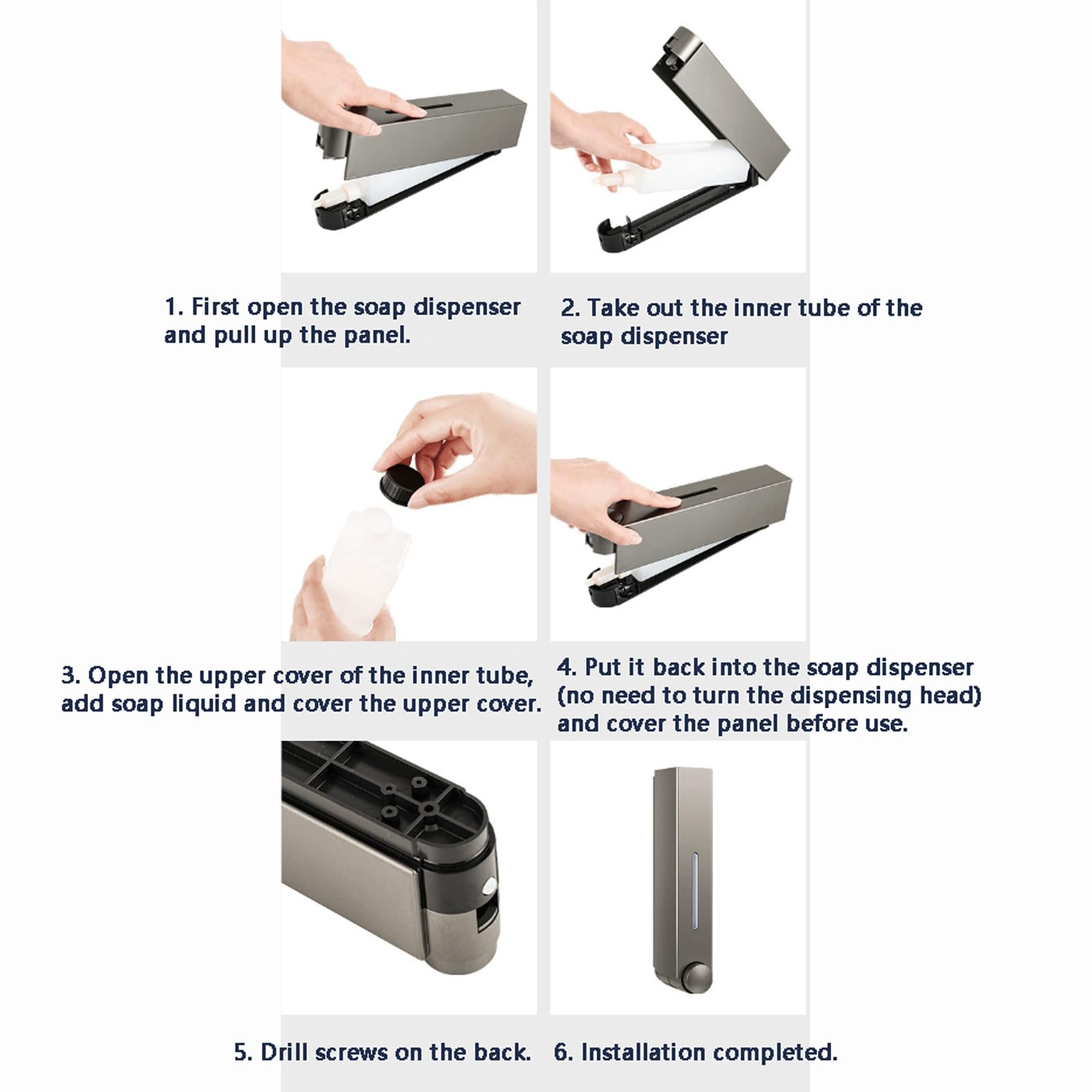 1. First open the soap dispenser and pull up the panel.

2. Take out the inner tube of the soap dispenser

3. Open the upper cover of the inner tube, add soap liquid and cover the upper cover.

4. Put it back into the soap dispenser (no need to turn the dispensing head) and cover the panel before use.

5. Drill screws on the back.

6. Installation completed.