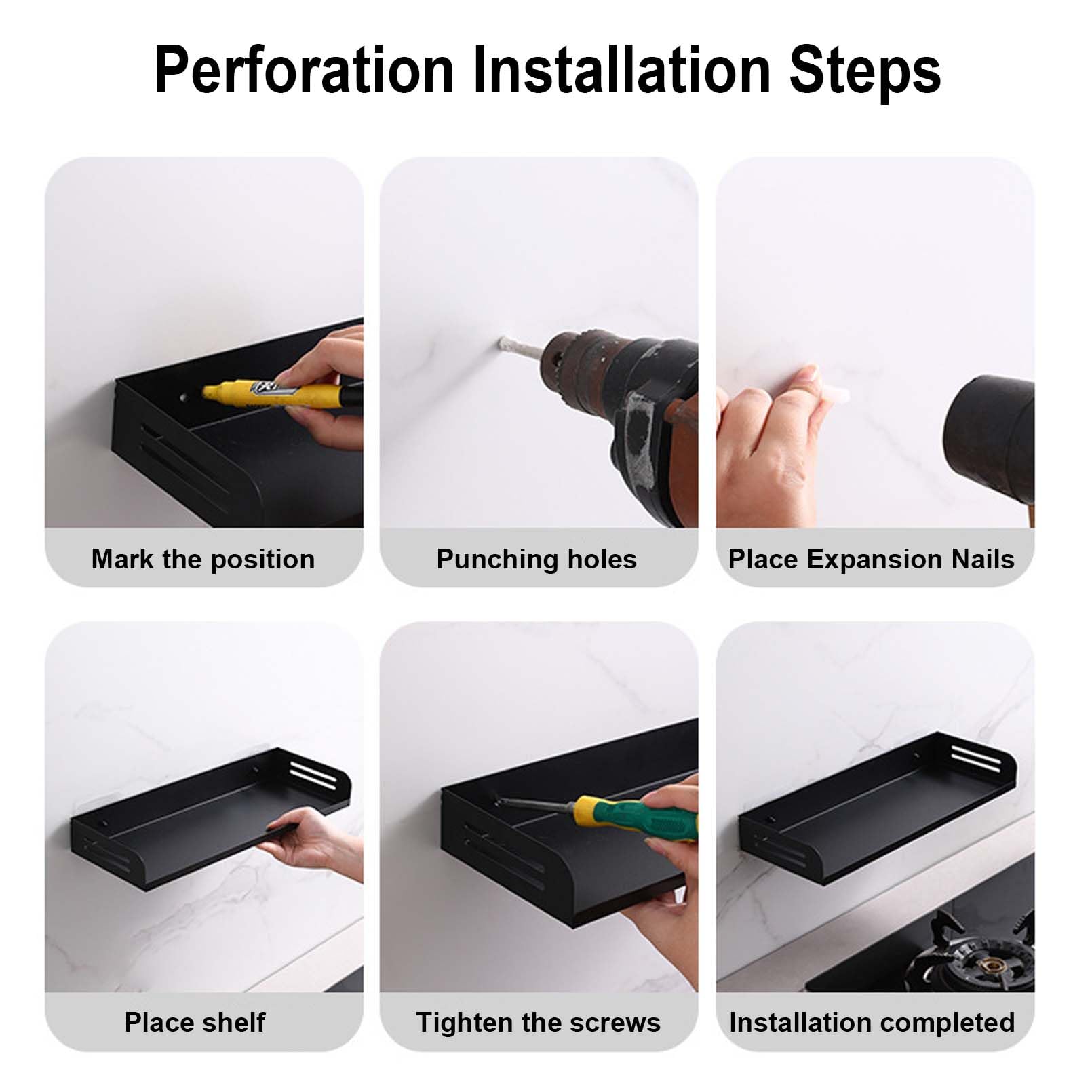 Perforation Installation Steps

Mark the position

Punching holes

Place Expansion Nails

Place shelf

Tighten the screws

Installation completed