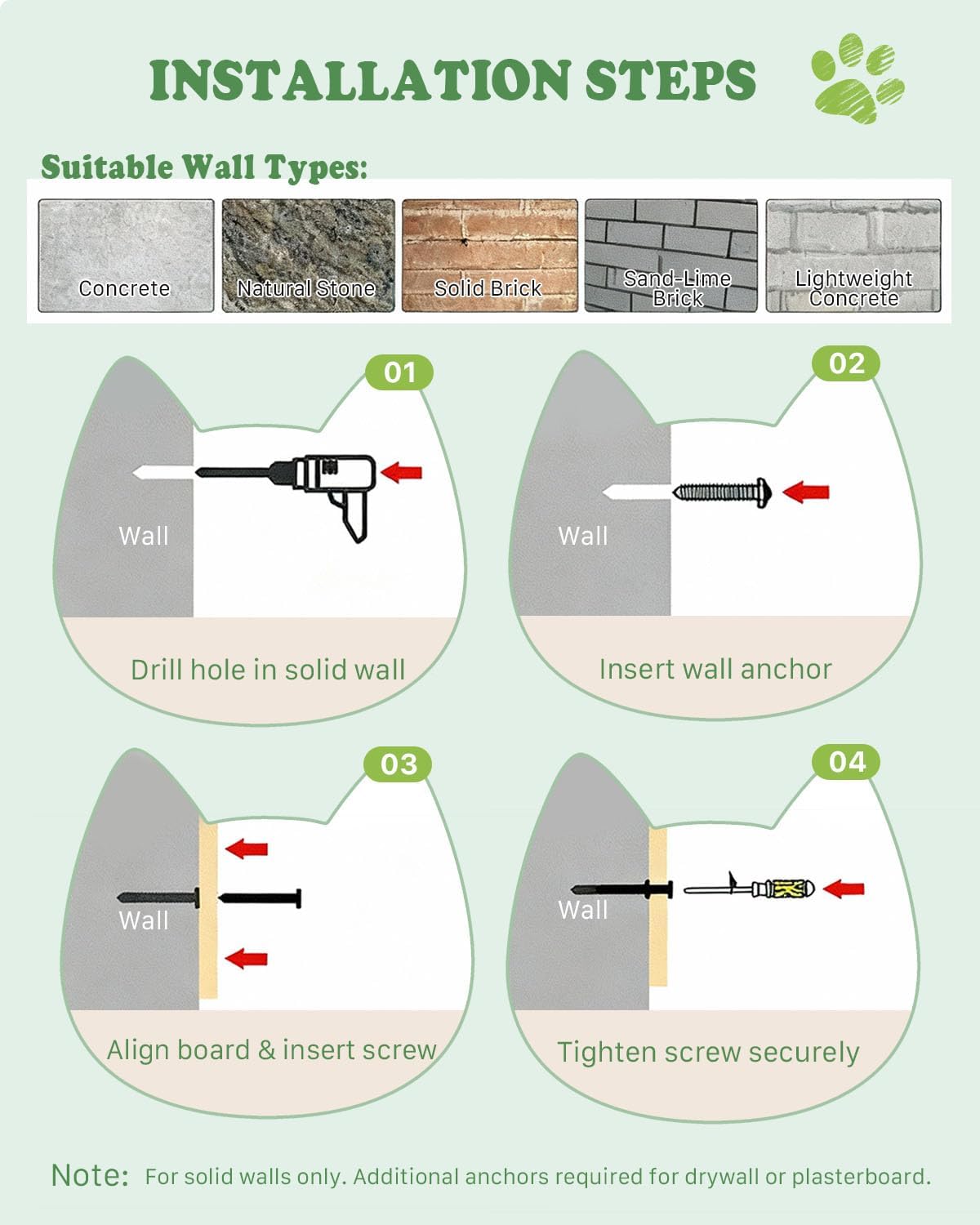 INSTALLATION STEPS

Suitable Wall Types:

Concrete

Natural Stone

Solid Brick

Sand-Lime Brick

Lightweight Concrete

01

Wall

Drill hole in solid wall

02

Wall

Insert wall anchor

03

Wall

Align board & insert screw

04

Wall

Tighten screw securely

Note: For solid walls only. Additional anchors required for drywall or plasterboard.