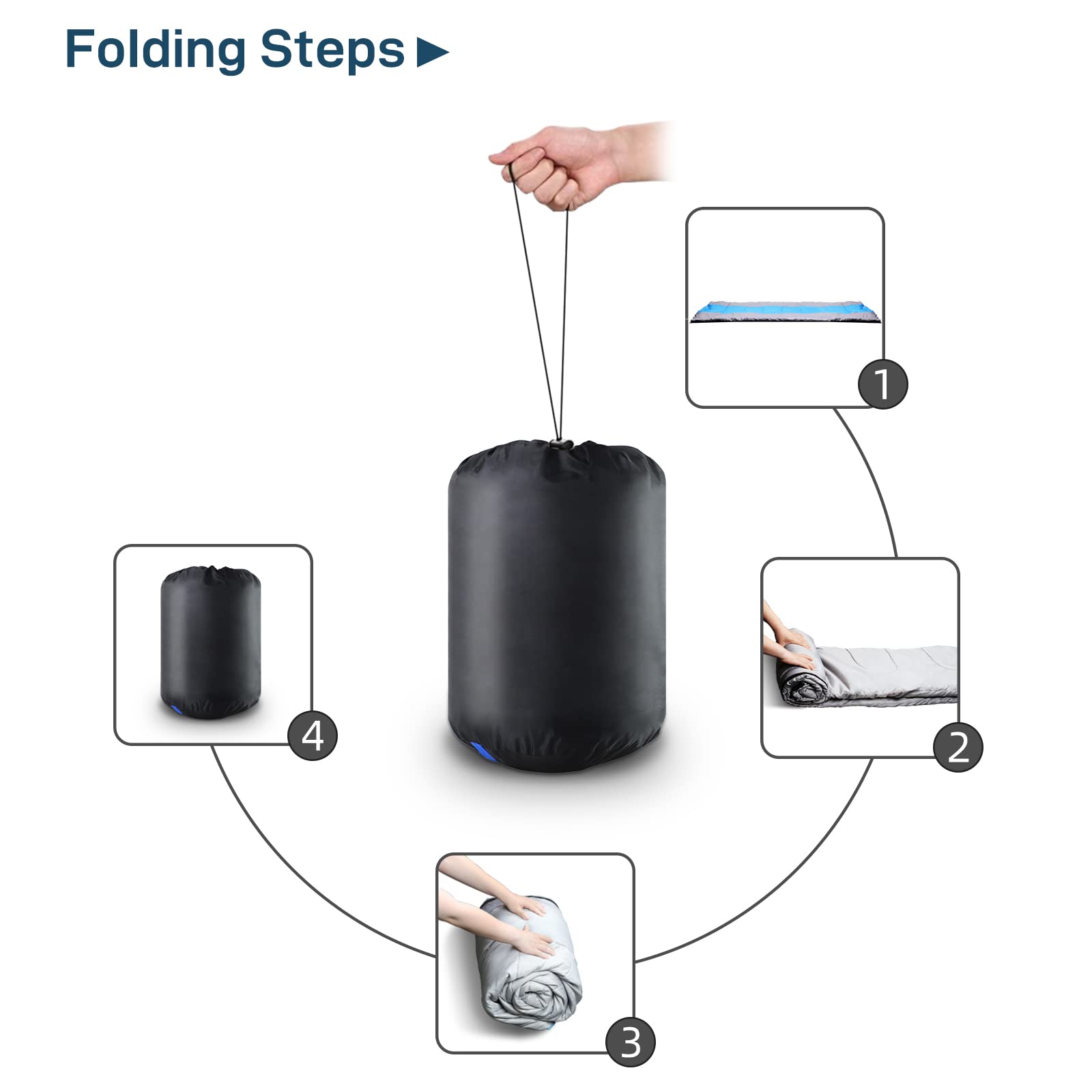 Folding Steps ►

1

2

3

4