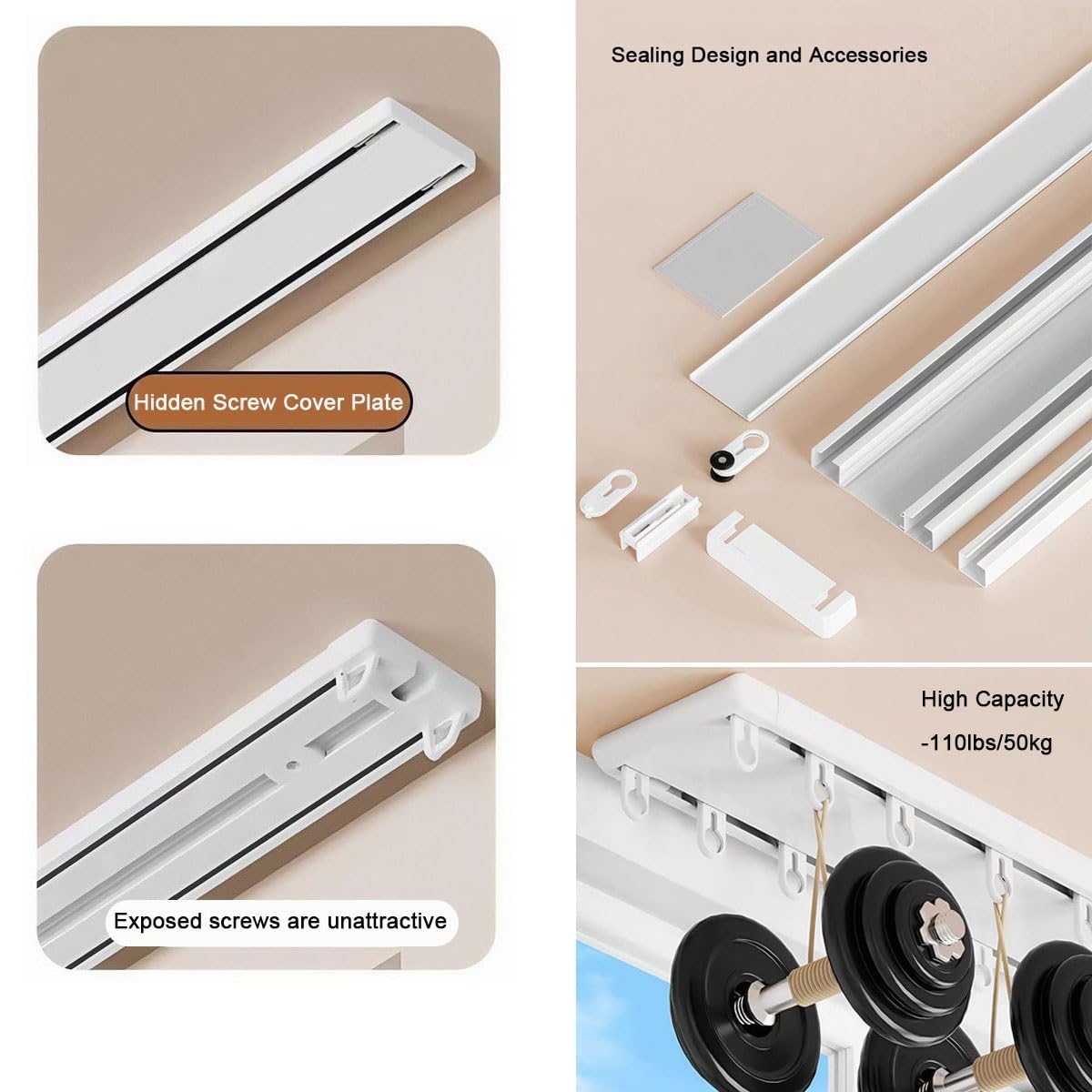 Hidden Screw Cover Plate

Exposed screws are unattractive

Sealing Design and Accessories

High Capacity
-110lbs/50kg