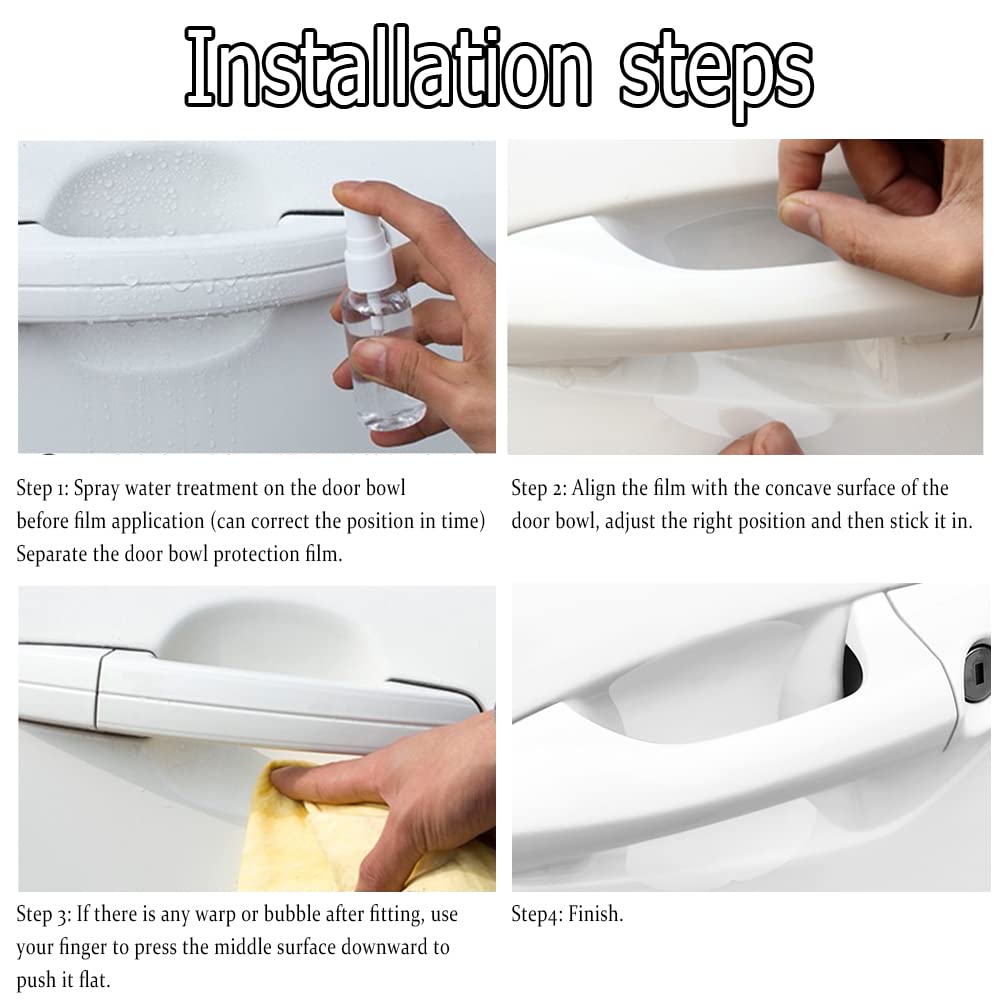 Installation steps

Step 1: Spray water treatment on the door bowl before film application (can correct the position in time) Separate the door bowl protection film.

Step 2: Align the film with the concave surface of the door bowl, adjust the right position and then stick it in.

Step 3: If there is any warp or bubble after fitting, use your finger to press the middle surface downward to push it flat.

Step4: Finish.